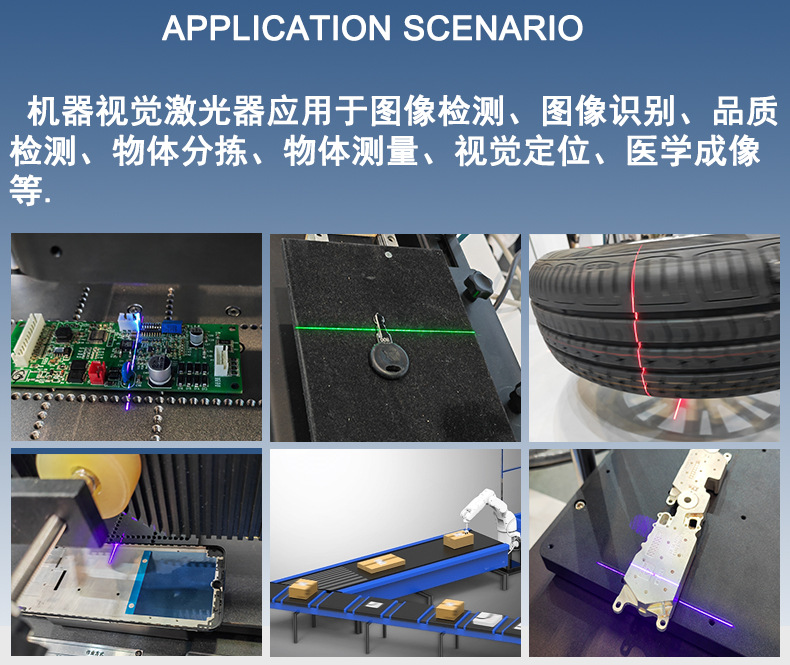 APPLICATION SCENARIO

机器视觉激光器应用于图像检测、图像识别、品质检测、物体分拣、物体测量、视觉定位、医学成像等.