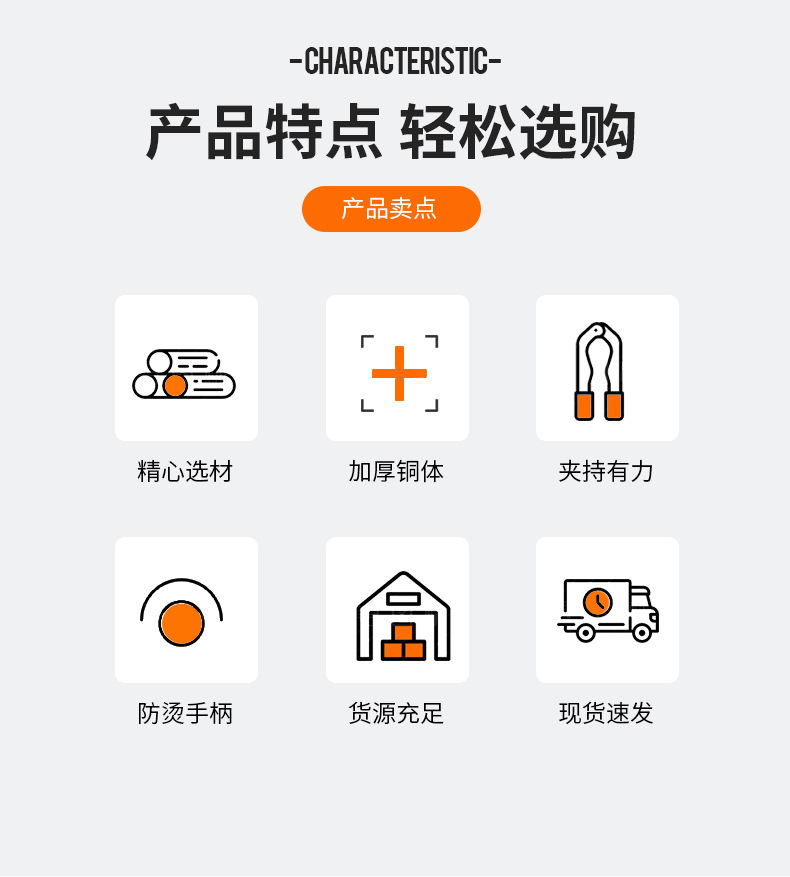 -CHARACTERISTIC-

产品特点 轻松选购

产品卖点

精心选材

加厚铜体

夹持有力

防烫手柄

货源充足

现货速发