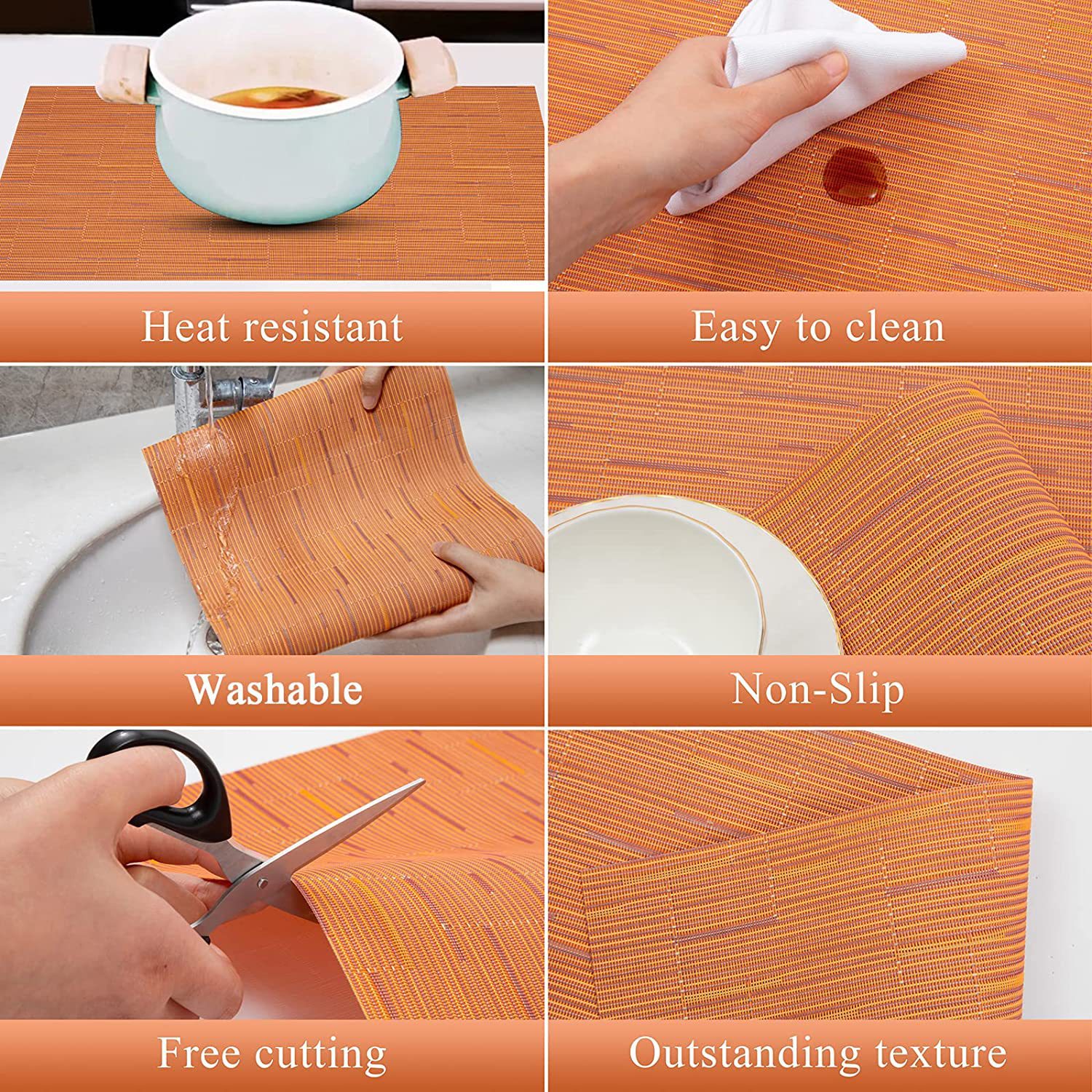 Heat resistant

Easy to clean

Washable

Non-Slip

Free cutting

Outstanding texture