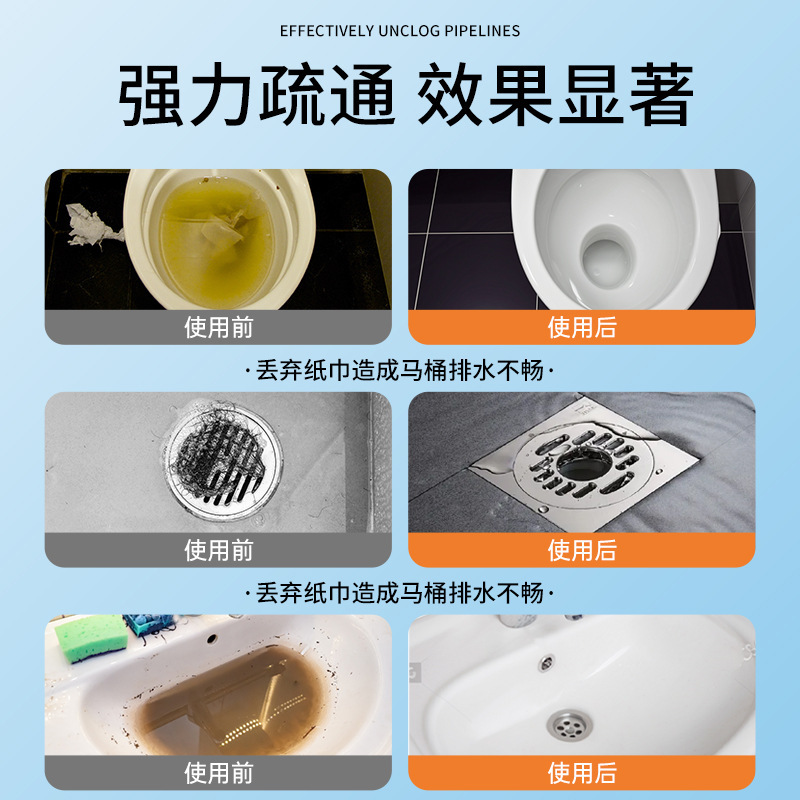 EFFECTIVELY UNCLOG PIPELINES

强力疏通 效果显著

使用前

使用后

·丢弃纸巾造成马桶排水不畅·

使用前

使用后

·丢弃纸巾造成马桶排水不畅·

使用前

使用后