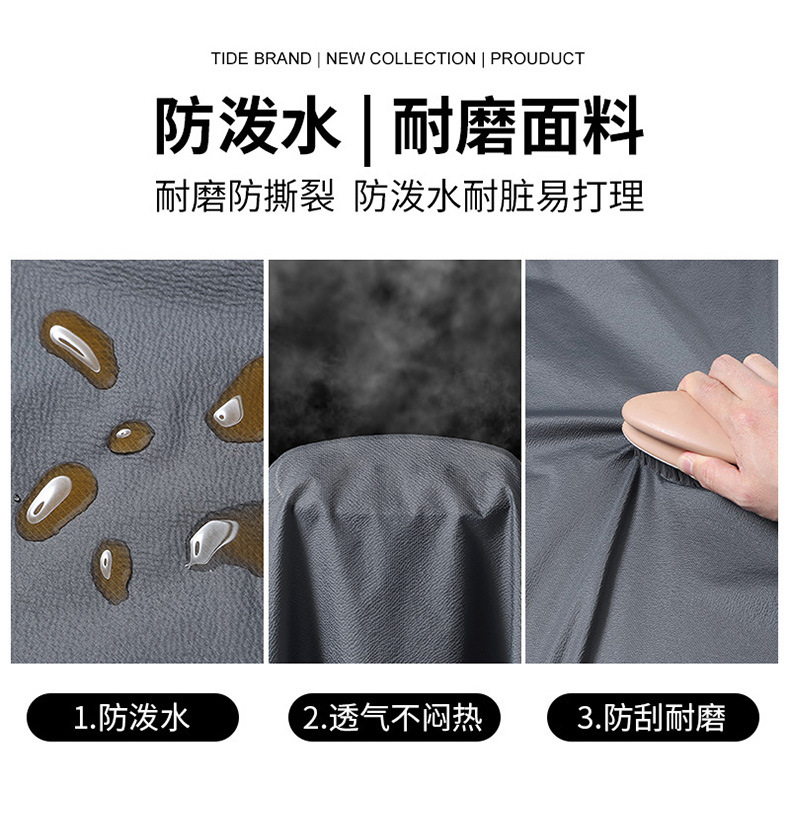 TIDE BRAND | NEW COLLECTION | PROUDUCT

防泼水 | 耐磨面料

耐磨防撕裂 防泼水耐脏易打理

1.防泼水

2.透气不闷热

3.防刮耐磨