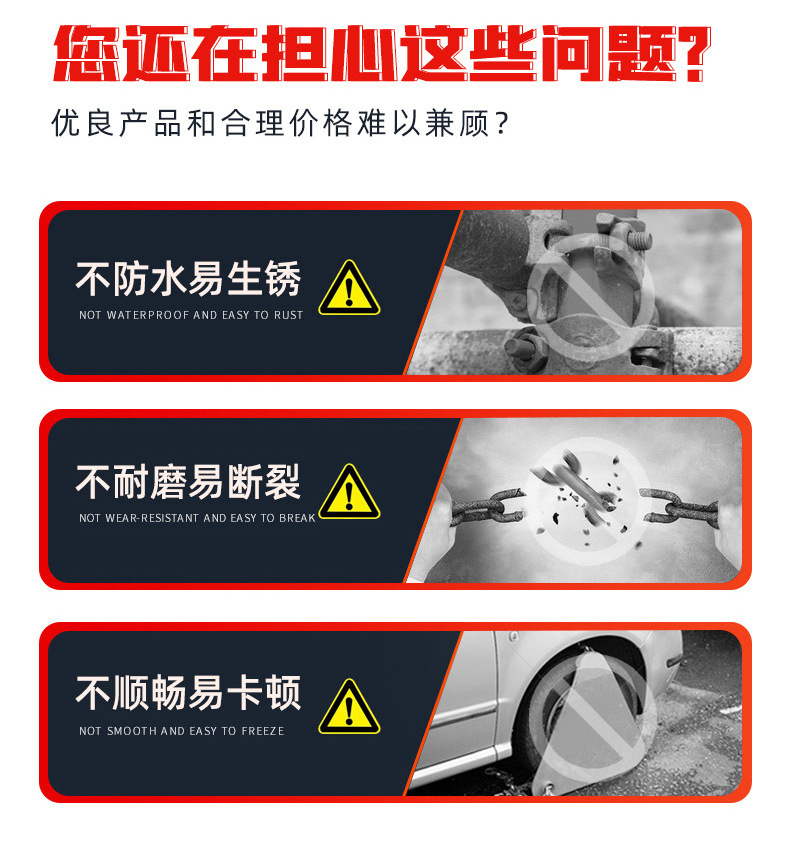 您还在担心这些问题？

优良产品和合理价格难以兼顾？

不防水易生锈
NOT WATERPROOF AND EASY TO RUST

不耐磨易断裂
NOT WEAR-RESISTANT AND EASY TO BREAK

不顺畅易卡顿
NOT SMOOTH AND EASY TO FREEZE