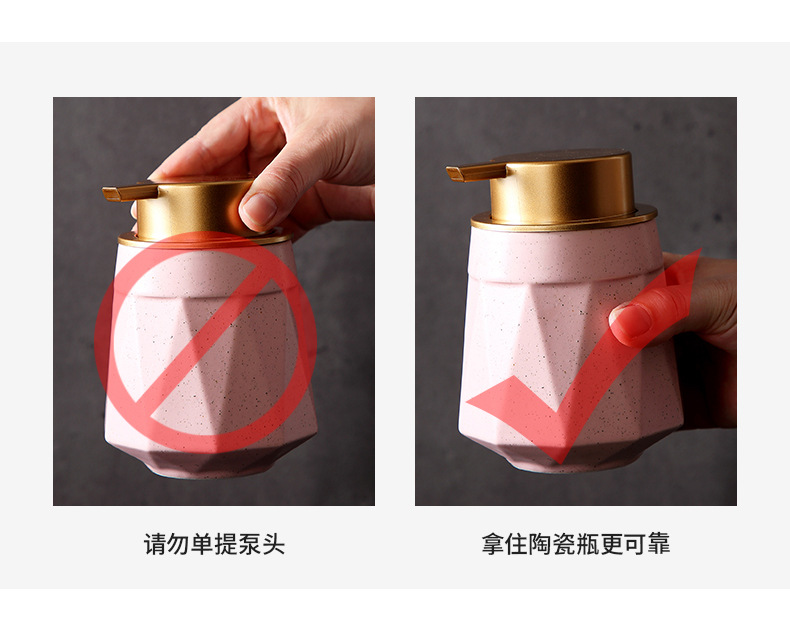 请勿单提泵头

拿住陶瓷瓶更可靠