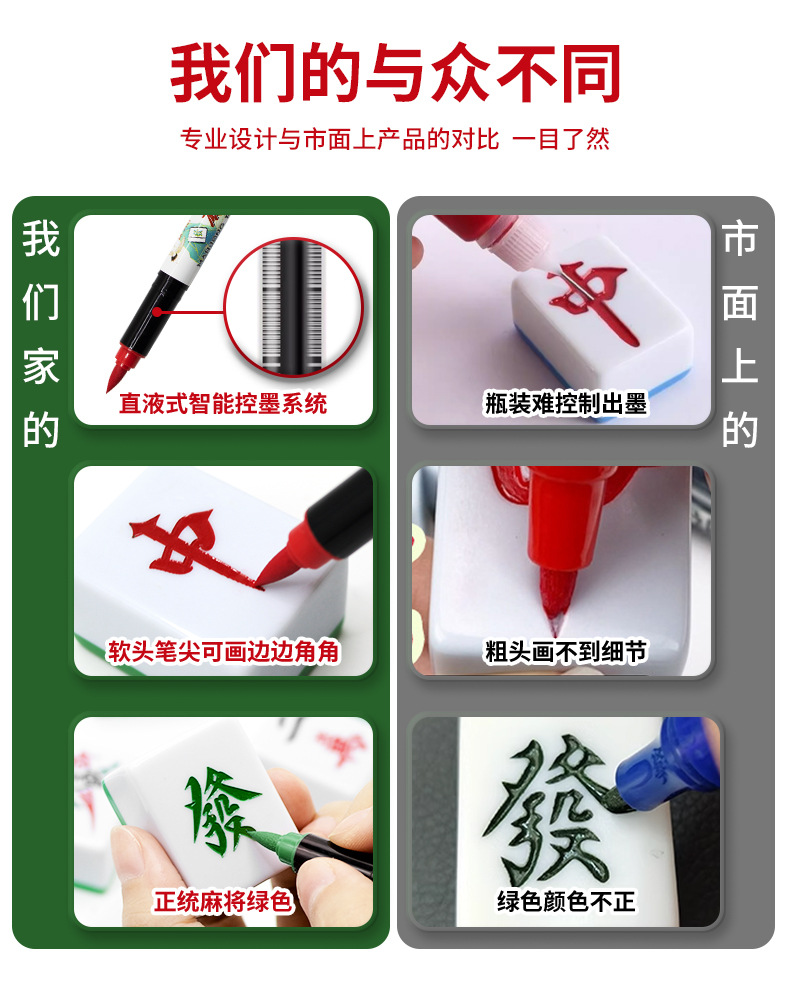 我们的与众不同

专业设计与市面上产品的对比 一目了然

我们家的

直液式智能控墨系统

中

软头笔尖可画边边角角

發

正统麻将绿色

市面上的

中

瓶装难控制出墨

粗头画不到细节

發

绿色颜色不正