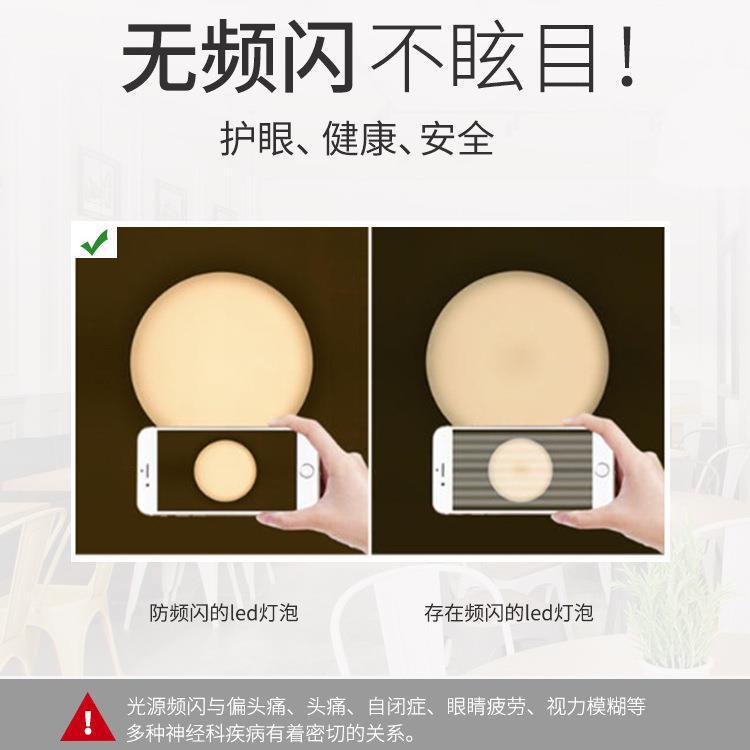 无频闪 不眩目！

护眼、健康、安全

防频闪的led灯泡

存在频闪的led灯泡

光源频闪与偏头痛、头痛、自闭症、眼睛疲劳、视力模糊等多种神经科疾病有着密切的关系。