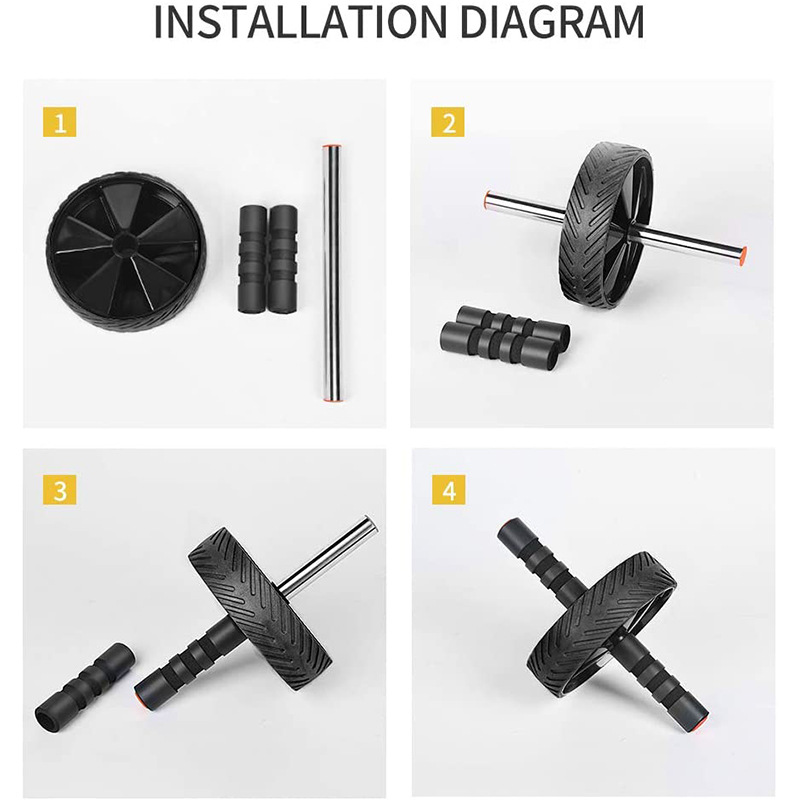 INSTALLATION DIAGRAM

1

2

3

4