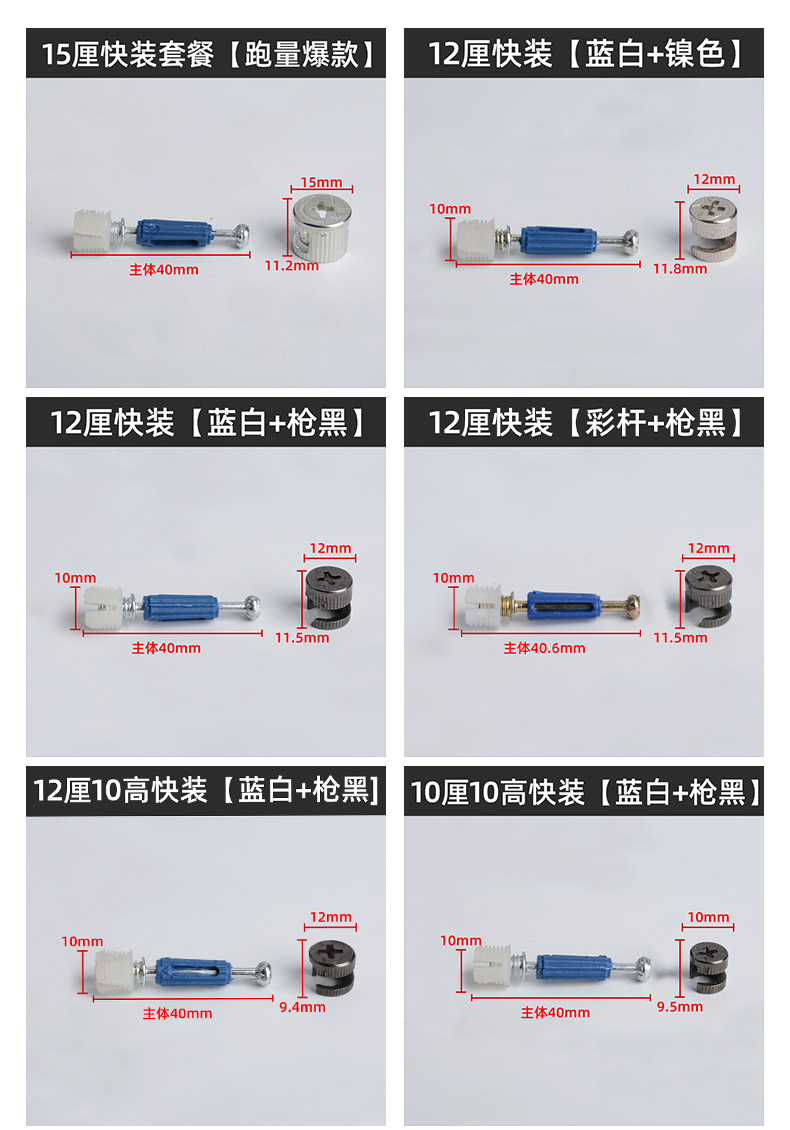 15厘快装套餐【跑量爆款】

15mm
主体40mm
11.2mm

12厘快装【蓝白+镍色】

12mm
10mm
主体40mm
11.8mm

12厘快装【蓝白+枪黑】

12mm
10mm
主体40mm
11.5mm

12厘快装【彩杆+枪黑】

12mm
10mm
主体40.6mm
11.5mm

12厘10高快装【蓝白+枪黑】

12mm
10mm
主体40mm
9.4mm

10厘10高快装【蓝白+枪黑】

10mm
10mm
主体40mm
9.5mm