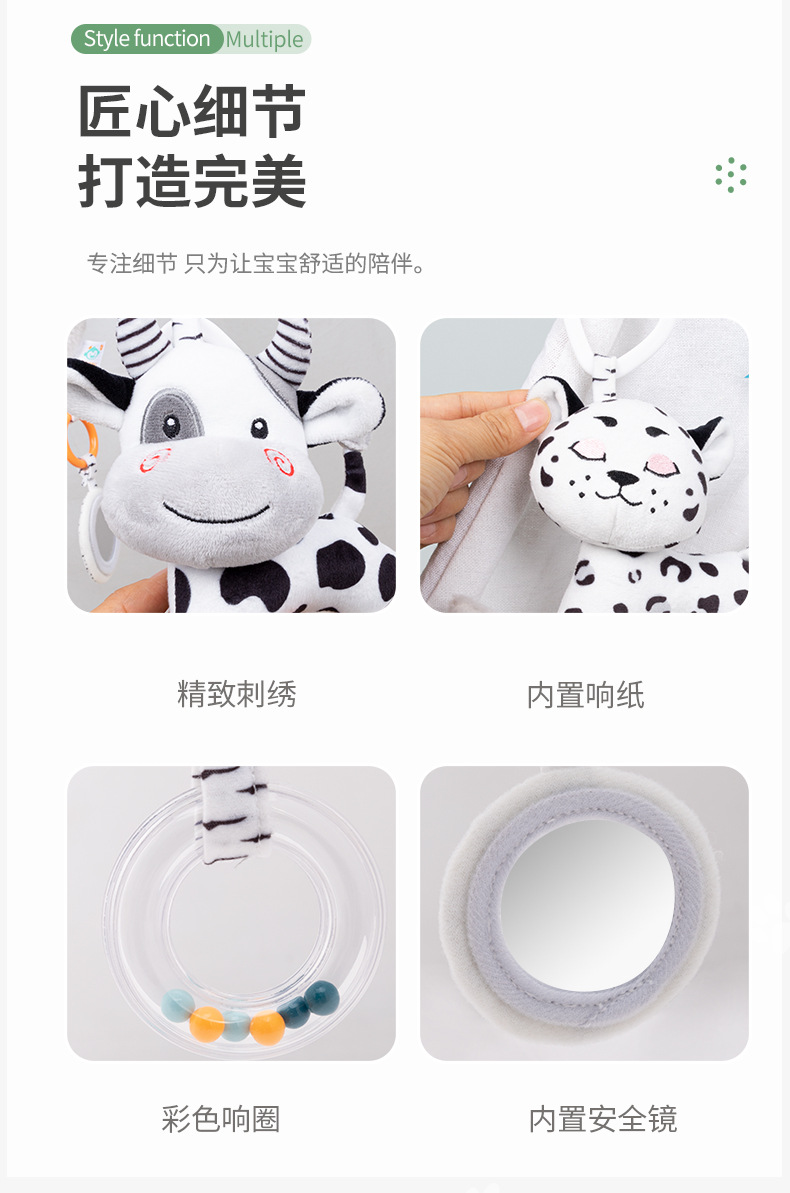 Style function Multiple

匠心细节
打造完美

专注细节 只为让宝宝舒适的陪伴。

精致刺绣

内置响纸

彩色响圈

内置安全镜