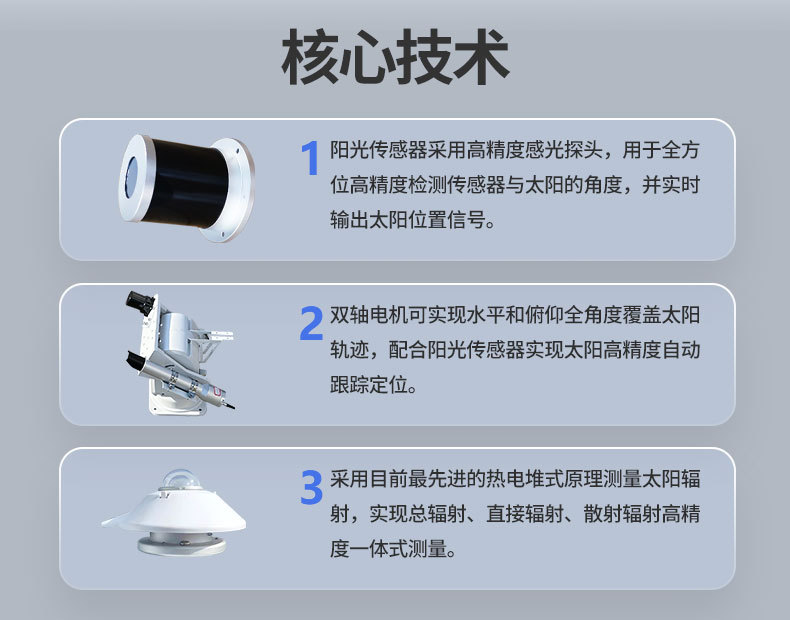 核心技术

1 阳光传感器采用高精度感光探头，用于全方位高精度检测传感器与太阳的角度，并实时输出太阳位置信号。

2 双轴电机可实现水平和俯仰全角度覆盖太阳轨迹，配合阳光传感器实现太阳高精度自动跟踪定位。

3 采用目前最先进的热电堆式原理测量太阳辐射，实现总辐射、直接辐射、散射辐射高精度一体式测量。