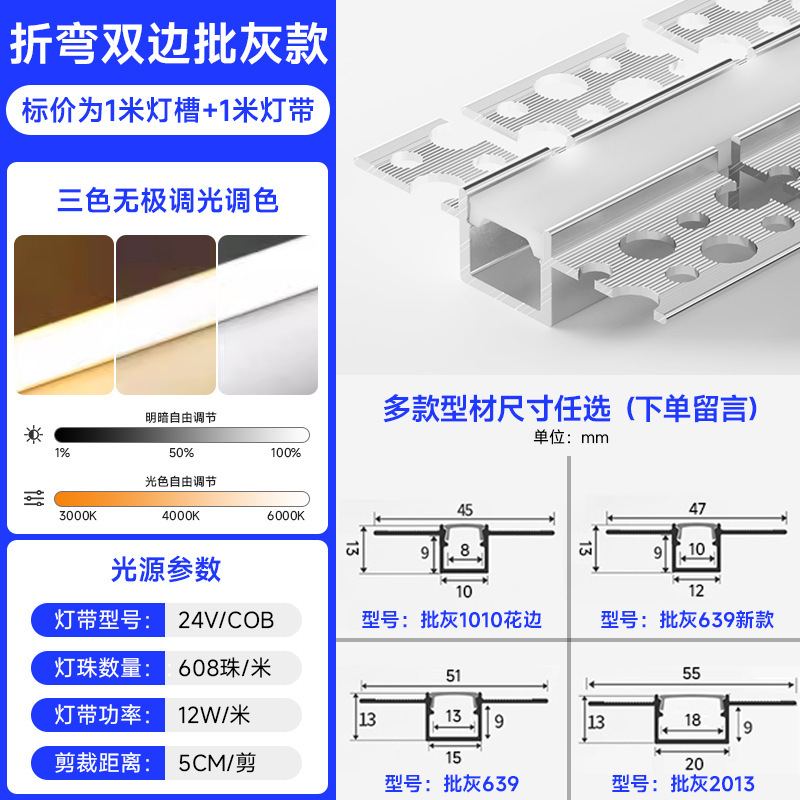 折弯双边批灰款

标价为1米灯槽+1米灯带

三色无极调光调色

明暗自由调节

1%　50%　100%

光色自由调节

3000K　4000K　6000K

光源参数

| 灯带型号： | 24V/COB |
|---|---|
| 灯珠数量： | 608珠/米 |
| 灯带功率： | 12W/米 |
| 剪裁距离： | 5CM/剪 |

多款型材尺寸任选（下单留言）

单位：mm

45
13
9
8
10
型号：批灰1010花边

47
13
9
10
12
型号：批灰639新款

51
13
13
9
15
型号：批灰639

55
13
18
9
20
型号：批灰2013