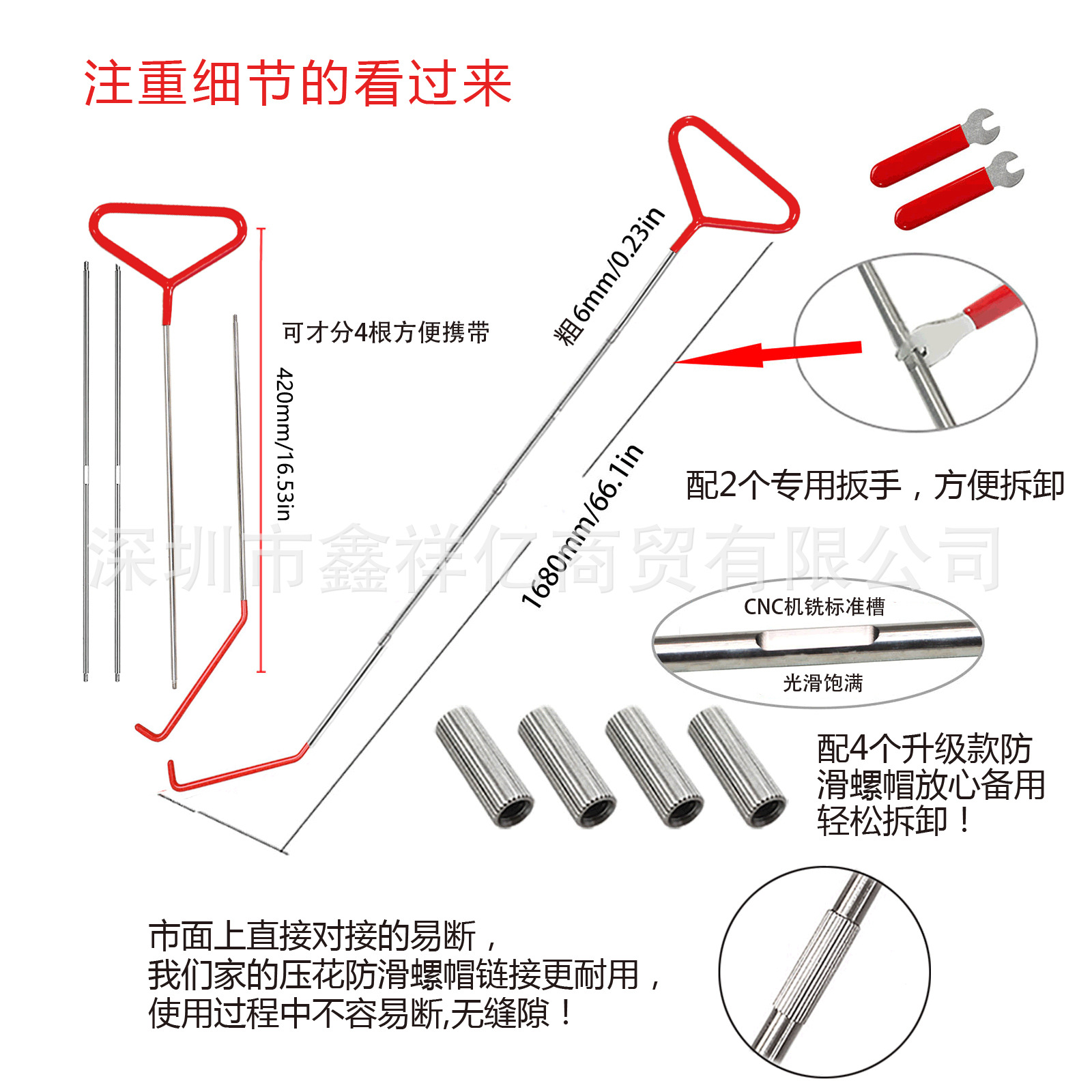 注重细节的看过来

可才分4根方便携带

420mm/16.53in

粗6mm/0.23in

1680mm/66.1in

配2个专用扳手，方便拆卸

深圳市鑫祥亿商贸有限公司

CNC机铣标准槽

光滑饱满

配4个升级款防滑螺帽放心备用轻松拆卸！

市面上直接对接的易断，
我们家的压花防滑螺帽链接更耐用，
使用过程中不容易断,无缝隙！