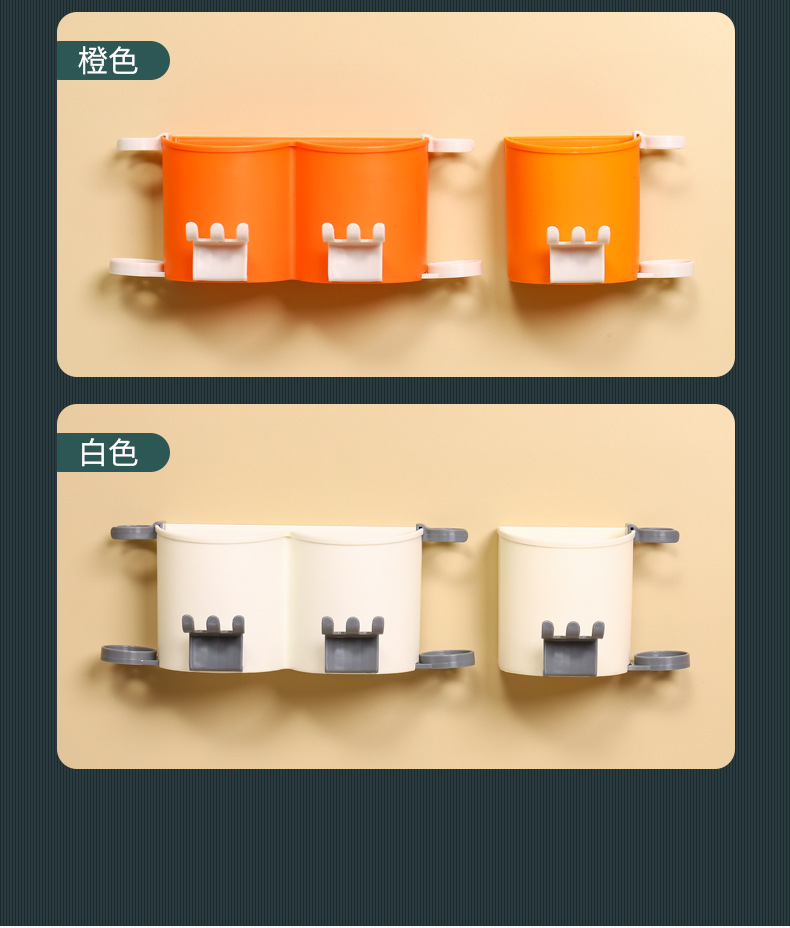 橙色

白色