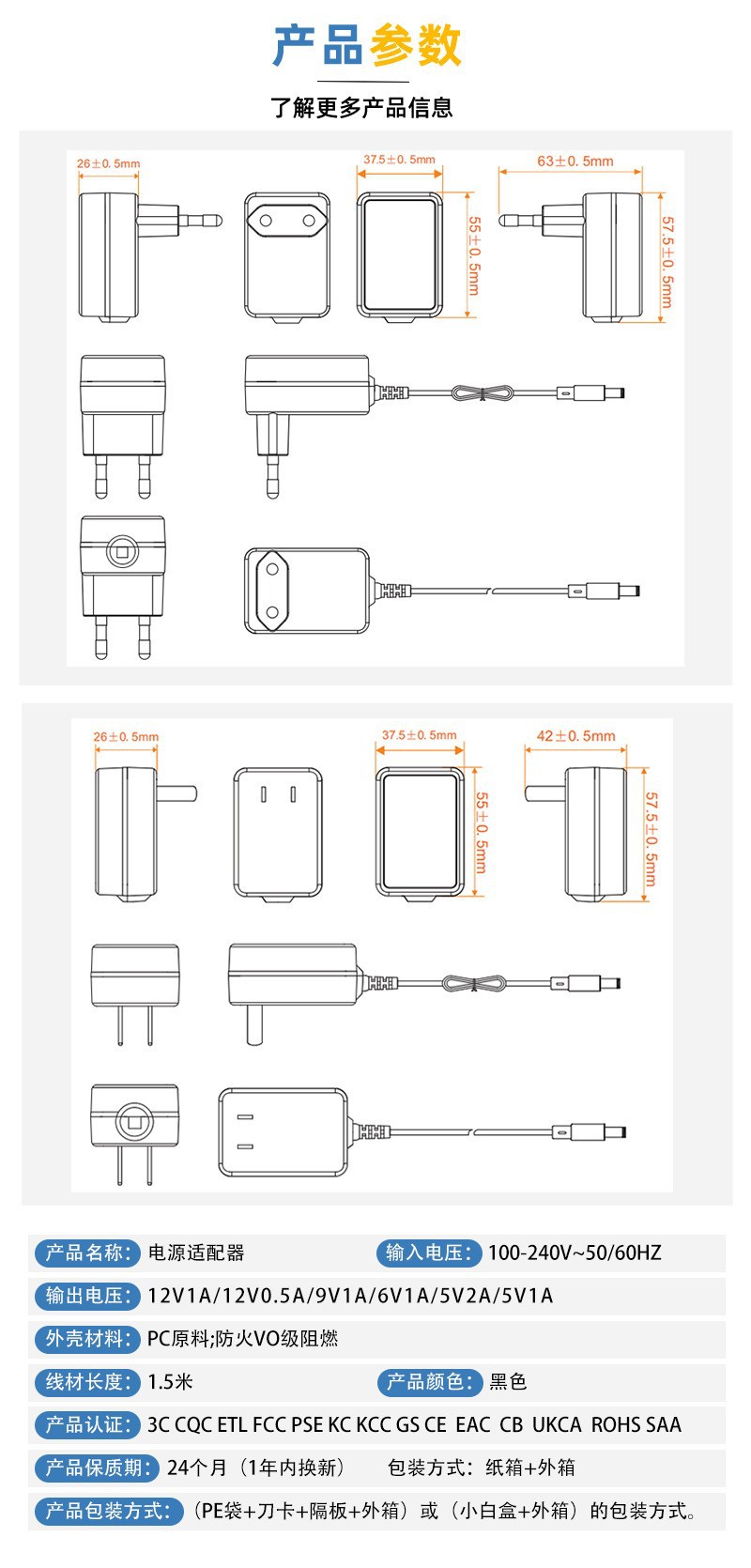 产品参数

了解更多产品信息

26±0.5mm

37.5±0.5mm

55±0.5mm

63±0.5mm

57.5±0.5mm

26±0.5mm

37.5±0.5mm

55±0.5mm

42±0.5mm

57.5±0.5mm

产品名称: 电源适配器 输入电压: 100-240V~50/60HZ

输出电压: 12V1A/12V0.5A/9V1A/6V1A/5V2A/5V1A

外壳材料: PC原料;防火VO级阻燃

线材长度: 1.5米 产品颜色: 黑色

产品认证: 3C CQC ETL FCC PSE KC KCC GS CE EAC CB UKCA ROHS SAA

产品保质期: 24个月（1年内换新） 包装方式: 纸箱+外箱

产品包装方式: （PE袋+刀卡+隔板+外箱）或（小白盒+外箱）的包装方式。