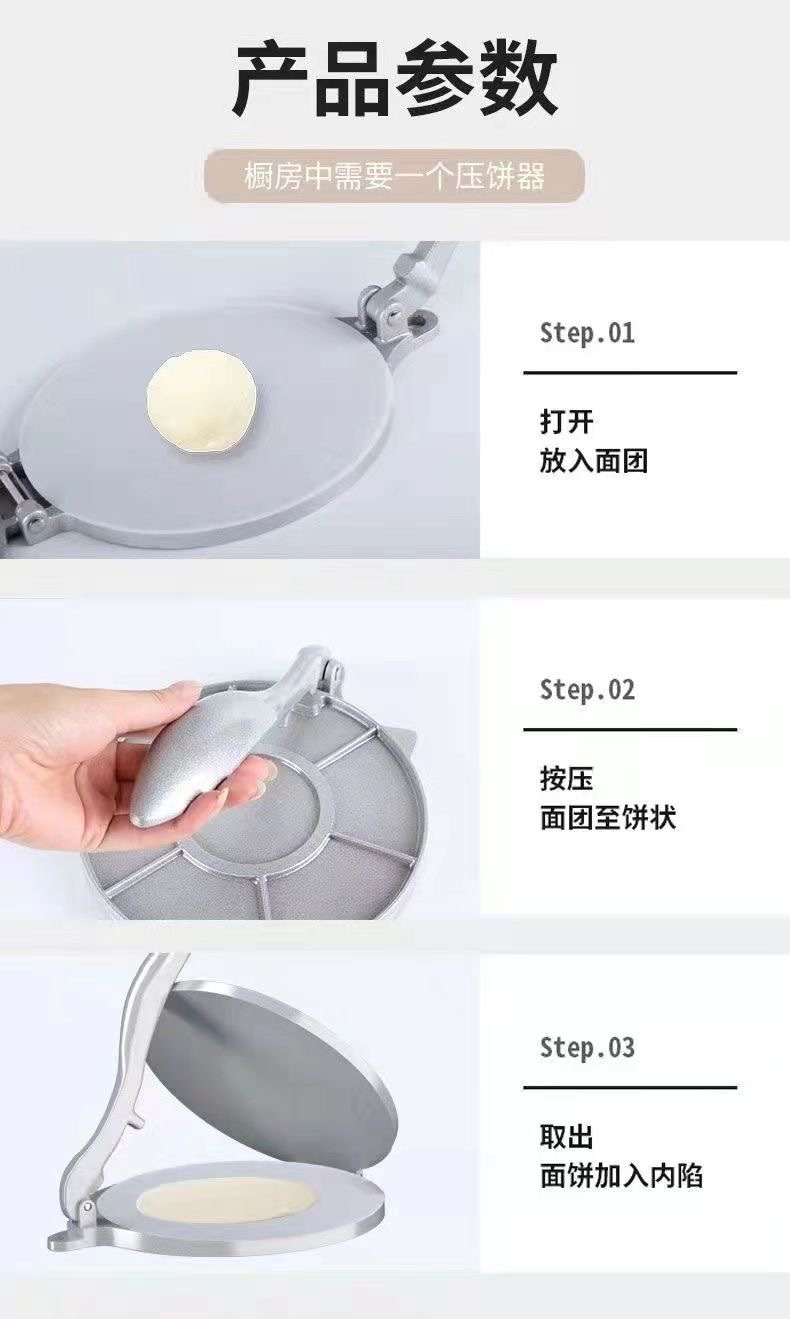 产品参数

橱房中需要一个压饼器

Step.01

打开
放入面团

Step.02

按压
面团至饼状

Step.03

取出
面饼加入内陷