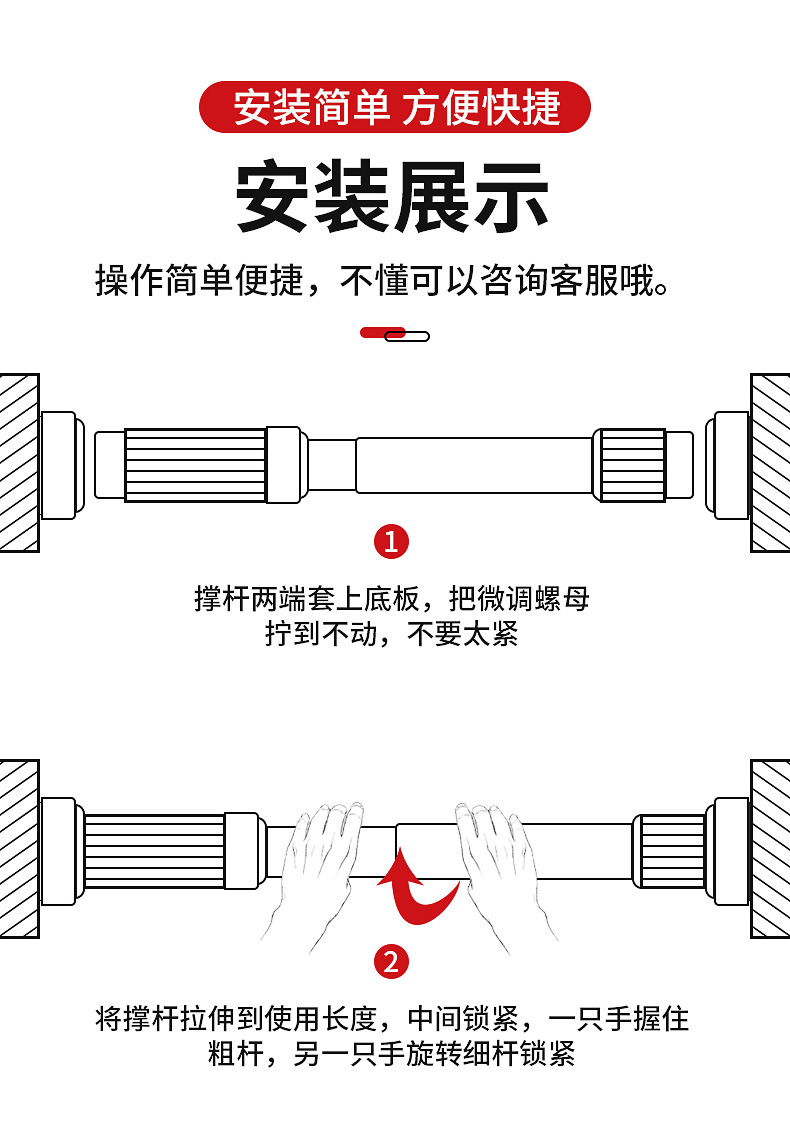 安装简单 方便快捷

安装展示

操作简单便捷，不懂可以咨询客服哦。

1

撑杆两端套上底板，把微调螺母拧到不动，不要太紧

2

将撑杆拉伸到使用长度，中间锁紧，一只手握住粗杆，另一只手旋转细杆锁紧