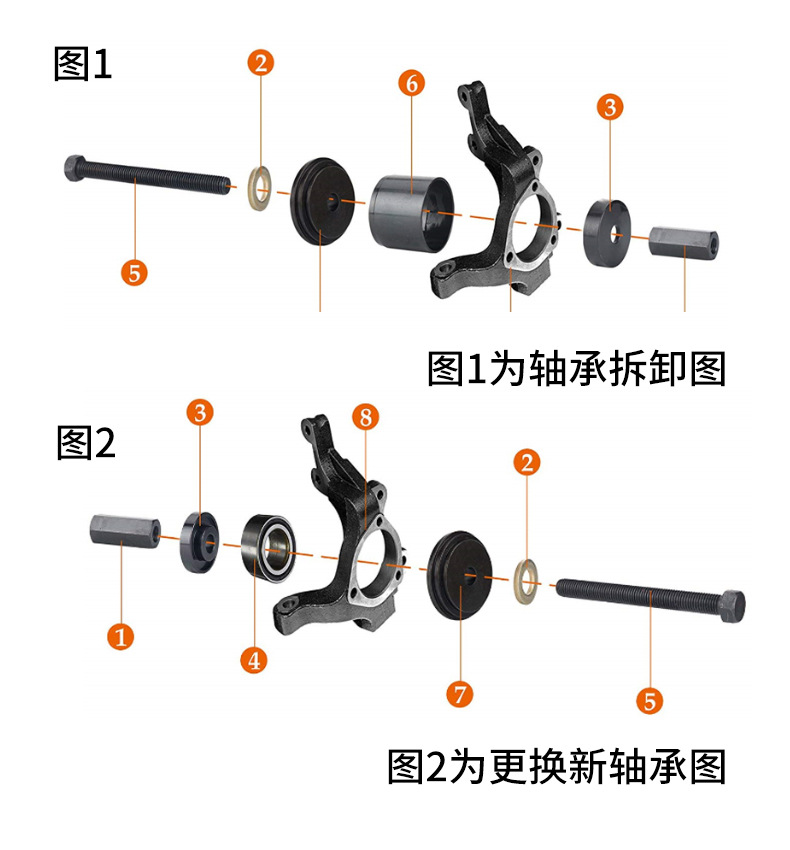 图1

2

6

3

5

图1为轴承拆卸图

图2

3

8

2

1

4

7

5

图2为更换新轴承图