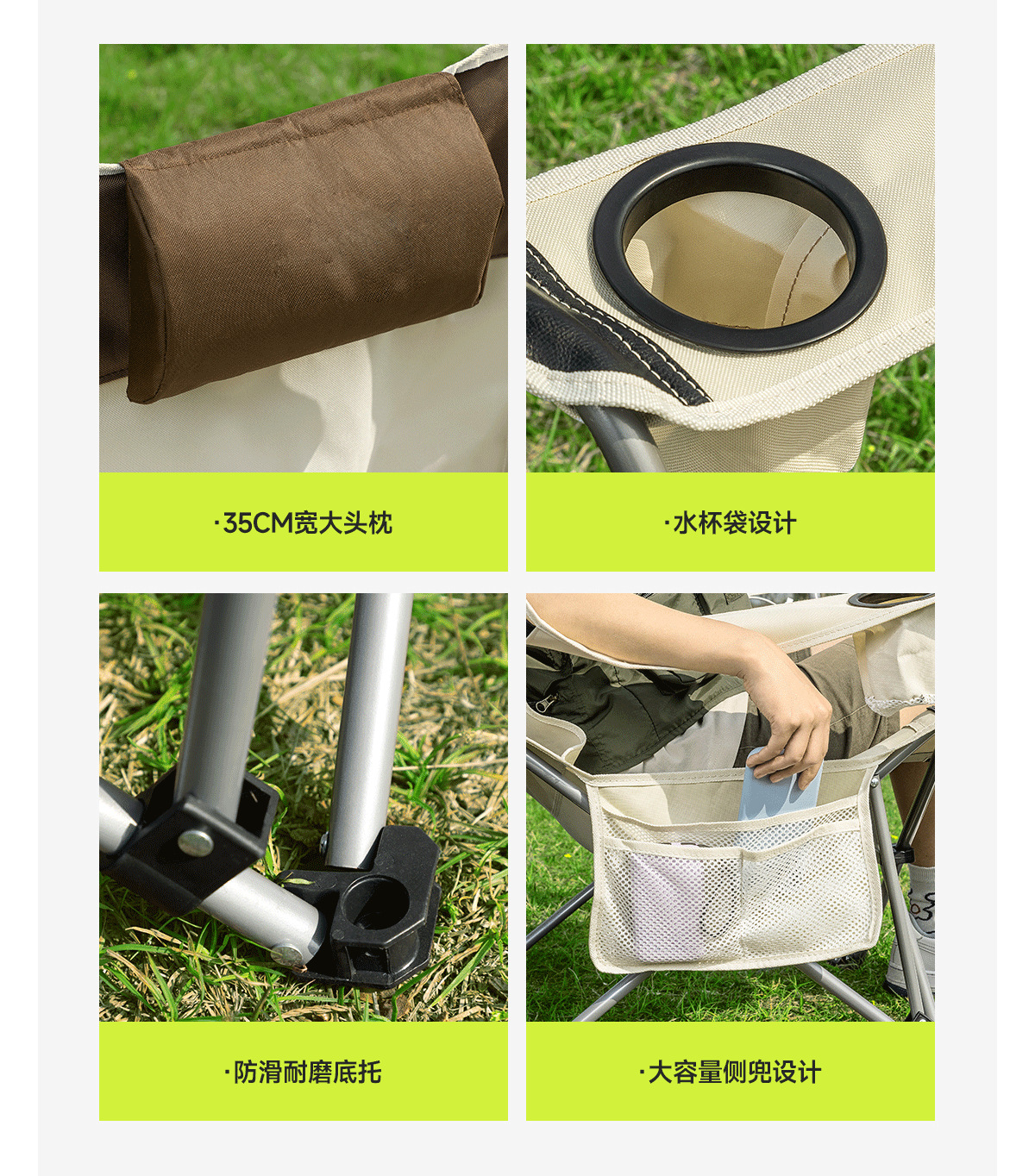 ·35CM宽大头枕

·水杯袋设计

·防滑耐磨底托

·大容量侧兜设计