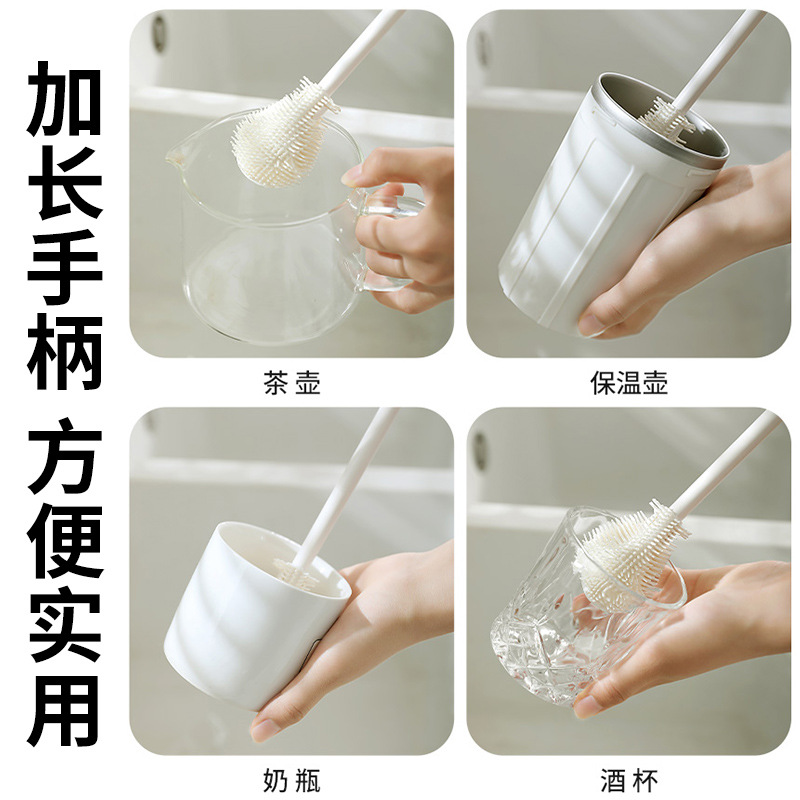 加长手柄 方便实用

茶壶

保温壶

奶瓶

酒杯