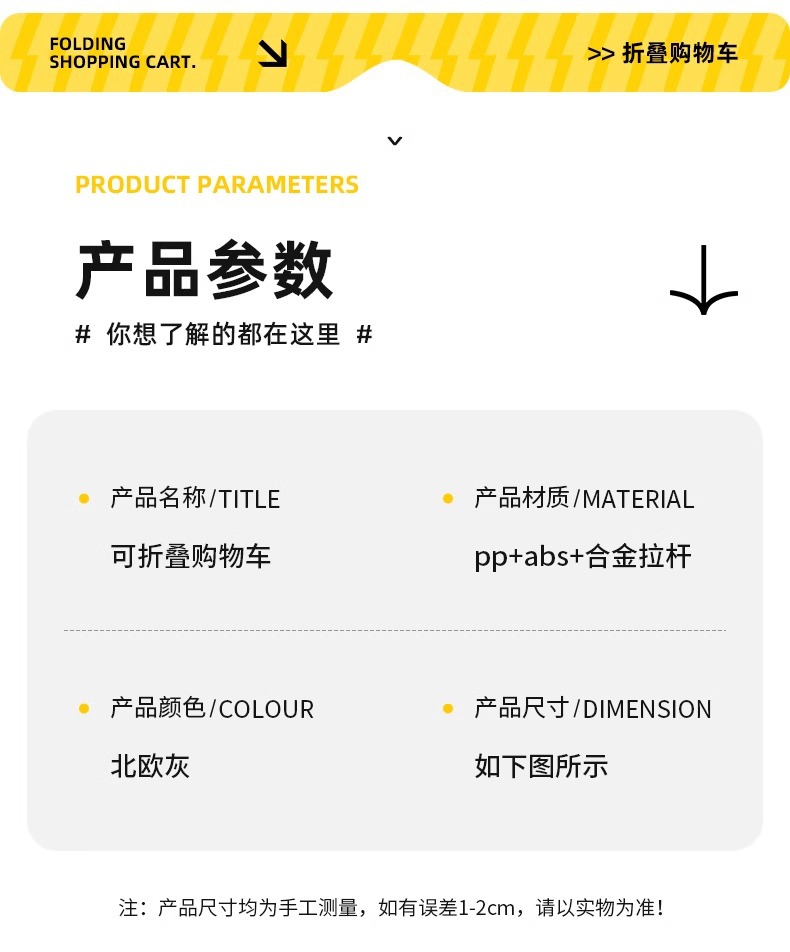 FOLDING
SHOPPING CART.

>> 折叠购物车

PRODUCT PARAMETERS

产品参数

# 你想了解的都在这里 #

• 产品名称/TITLE
可折叠购物车

• 产品材质/MATERIAL
pp+abs+合金拉杆

• 产品颜色/COLOUR
北欧灰

• 产品尺寸/DIMENSION
如下图所示

注：产品尺寸均为手工测量，如有误差1-2cm，请以实物为准！