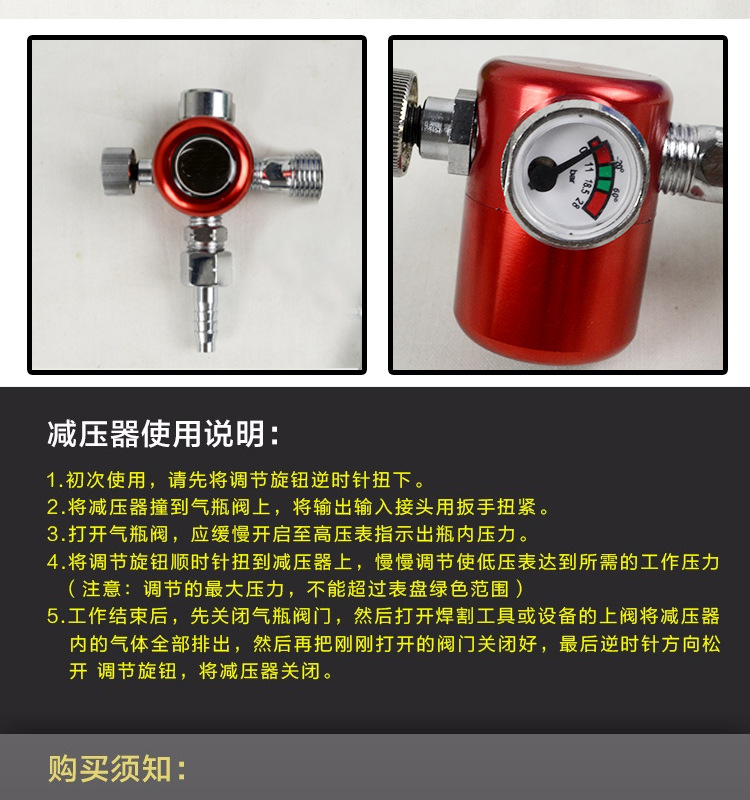 0
11
18.5
28
bar
-20°
60°

减压器使用说明：

1.初次使用，请先将调节旋钮逆时针扭下。
2.将减压器撞到气瓶阀上，将输出输入接头用扳手扭紧。
3.打开气瓶阀，应缓慢开启至高压表指示出瓶内压力。
4.将调节旋钮顺时针扭到减压器上，慢慢调节使低压表达到所需的工作压力（注意：调节的最大压力，不能超过表盘绿色范围）
5.工作结束后，先关闭气瓶阀门，然后打开焊割工具或设备的上阀将减压器内的气体全部排出，然后再把刚刚打开的阀门关闭好，最后逆时针方向松开 调节旋钮，将减压器关闭。

购买须知：