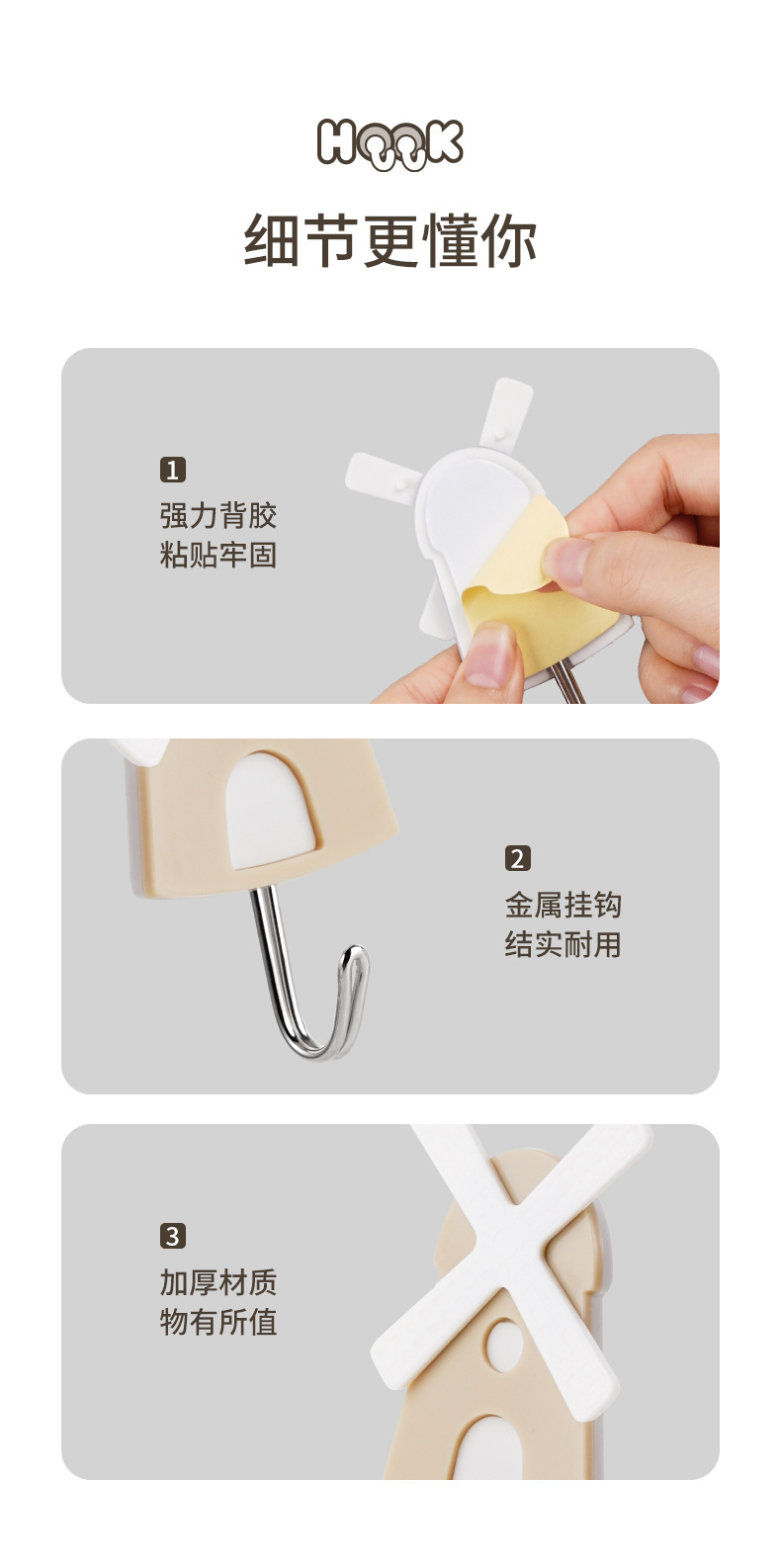 HOOK

细节更懂你

1
强力背胶
粘贴牢固

2
金属挂钩
结实耐用

3
加厚材质
物有所值