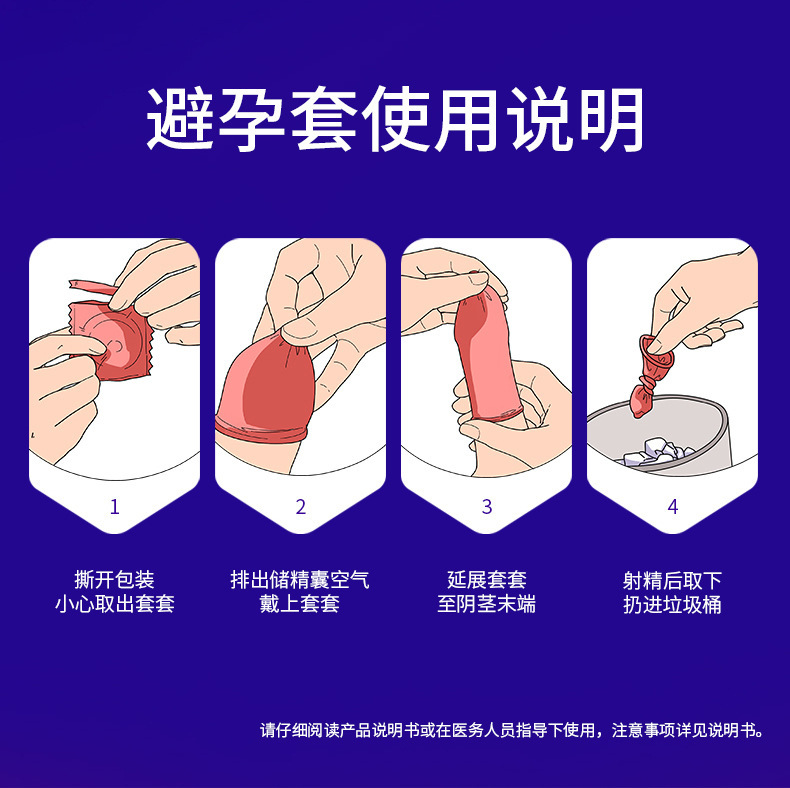 避孕套使用说明

1

撕开包装
小心取出套套

2

排出储精囊空气
戴上套套

3

延展套套
至阴茎末端

4

射精后取下
扔进垃圾桶

请仔细阅读产品说明书或在医务人员指导下使用，注意事项详见说明书。