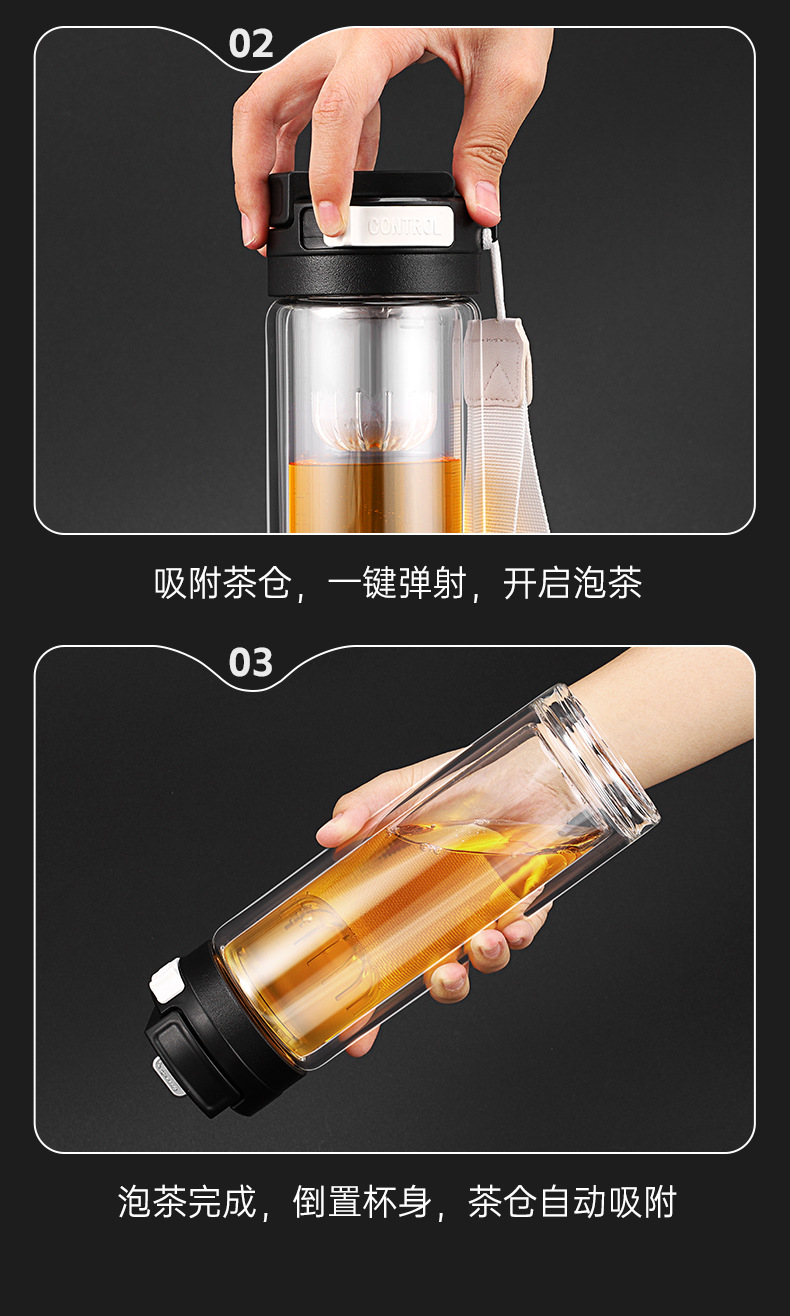 02

CONTROL

吸附茶仓，一键弹射，开启泡茶

03

泡茶完成，倒置杯身，茶仓自动吸附