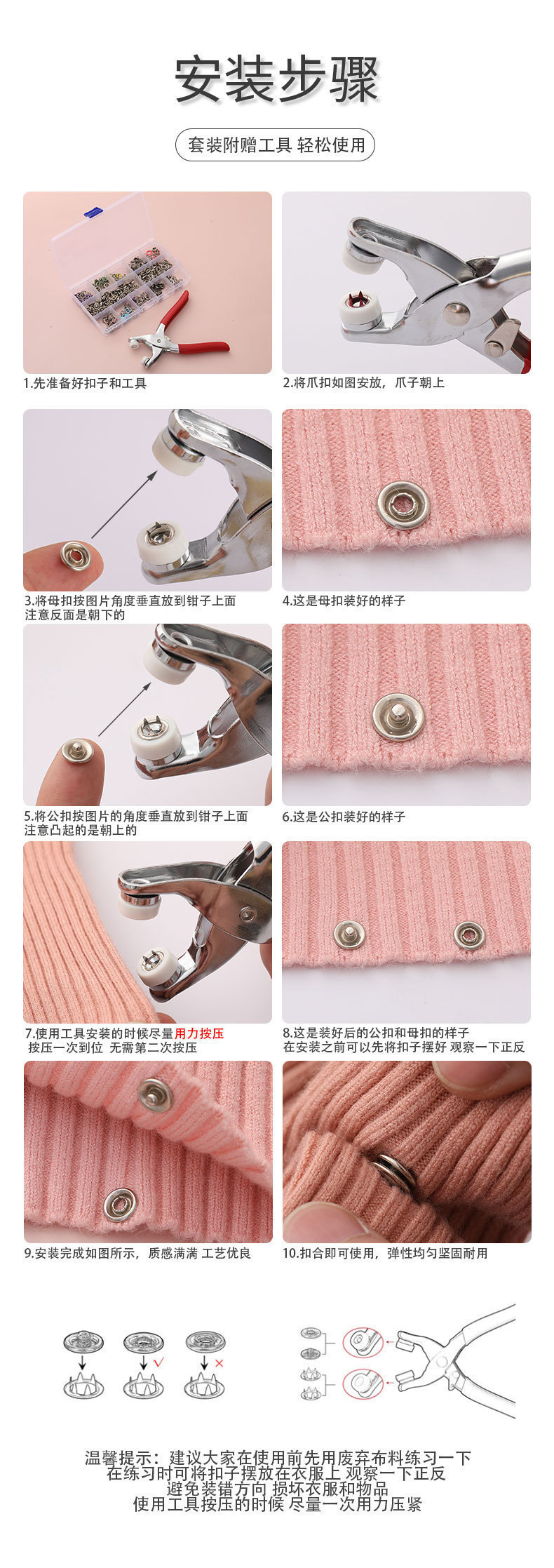 安装步骤

套装附赠工具 轻松使用

1.先准备好扣子和工具

2.将爪扣如图安放，爪子朝上

3.将母扣按图片角度垂直放到钳子上面
注意反面是朝下的

4.这是母扣装好的样子

5.将公扣按图片的角度垂直放到钳子上面
注意凸起的是朝上的

6.这是公扣装好的样子

7.使用工具安装的时候尽量用力按压
按压一次到位 无需第二次按压

8.这是装好后的公扣和母扣的样子
在安装之前可以先将扣子摆好 观察一下正反

9.安装完成如图所示，质感满满 工艺优良

10.扣合即可使用，弹性均匀坚固耐用

√

×

温馨提示：建议大家在使用前先用废弃布料练习一下
在练习时可将扣子摆放在衣服上 观察一下正反
避免装错方向 损坏衣服和物品
使用工具按压的时候 尽量一次用力压紧