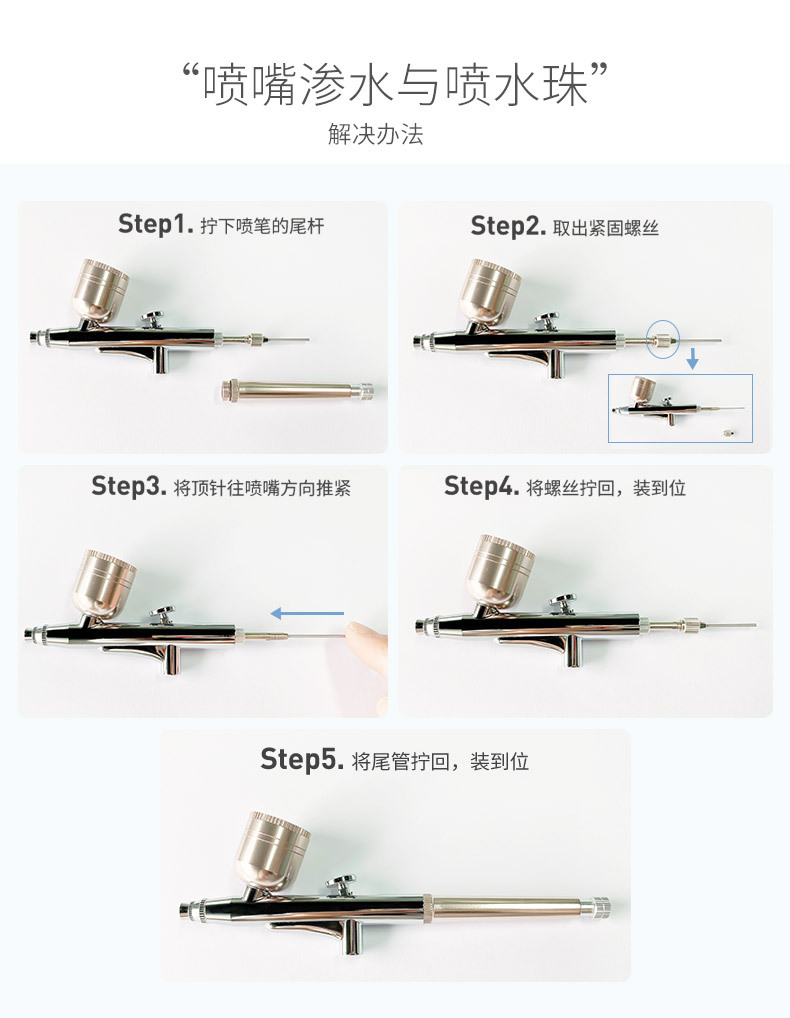 “喷嘴渗水与喷水珠”

解决办法

Step1. 拧下喷笔的尾杆

Step2. 取出紧固螺丝

Step3. 将顶针往喷嘴方向推紧

Step4. 将螺丝拧回，装到位

Step5. 将尾管拧回，装到位