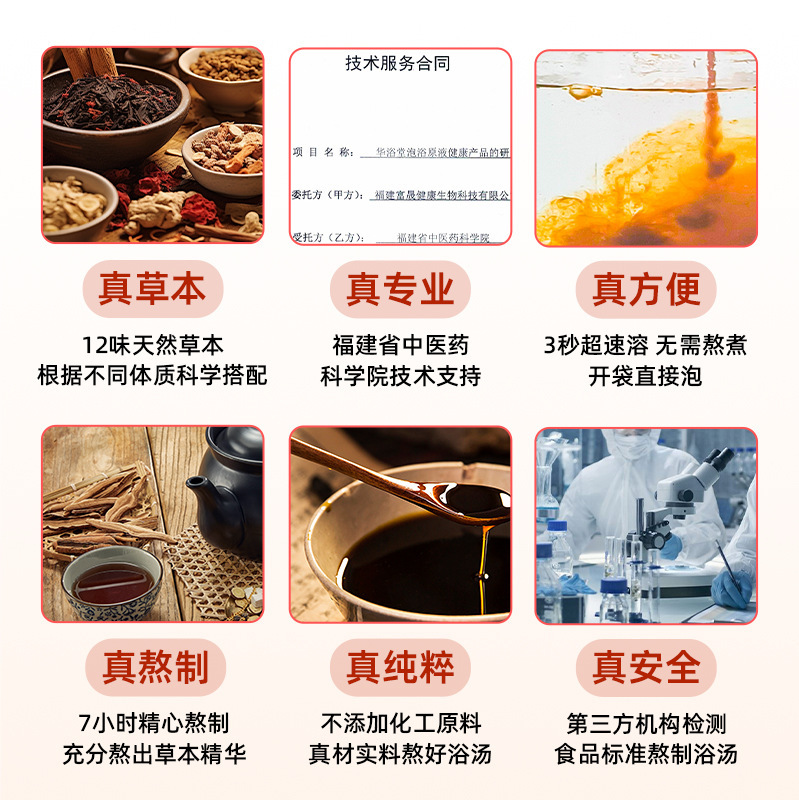 技术服务合同

项目名称：华浴堂泡浴原液健康产品的研

委托方（甲方）：福建富晟健康生物科技有限公

受托方（乙方）：福建省中医药科学院

真草本

12味天然草本
根据不同体质科学搭配

真专业

福建省中医药
科学院技术支持

真方便

3秒超速溶 无需熬煮
开袋直接泡

真熬制

7小时精心熬制
充分熬出草本精华

真纯粹

不添加化工原料
真材实料熬好浴汤

真安全

第三方机构检测
食品标准熬制浴汤