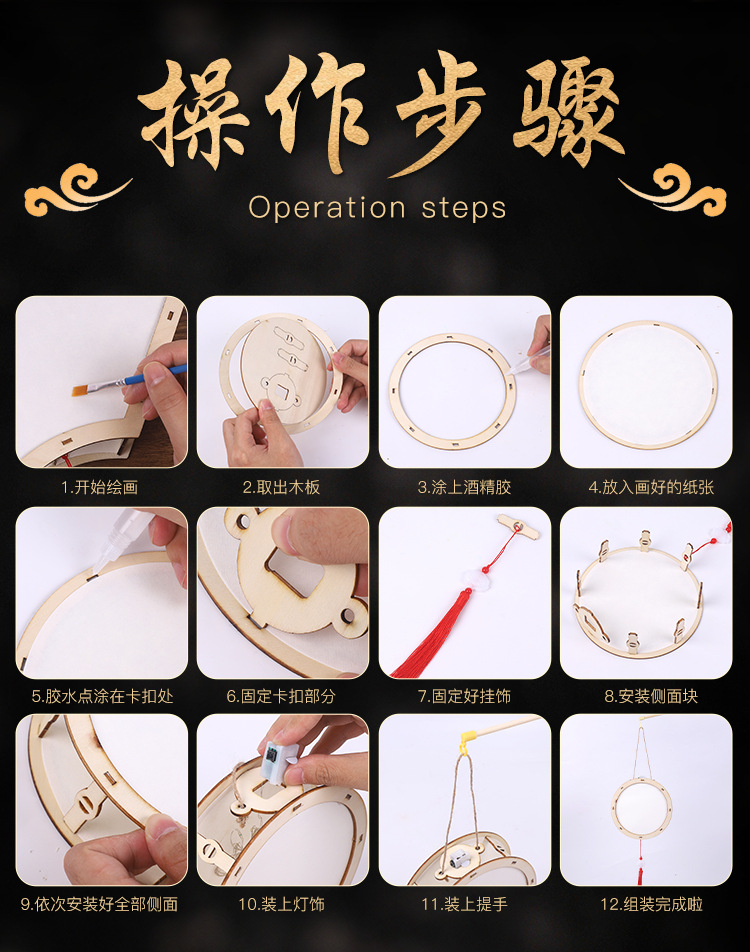 操作步骤

Operation steps

1.开始绘画

2.取出木板

3.涂上酒精胶

4.放入画好的纸张

5.胶水点涂在卡扣处

6.固定卡扣部分

7.固定好挂饰

8.安装侧面块

9.依次安装好全部侧面

10.装上灯饰

11.装上提手

12.组装完成啦