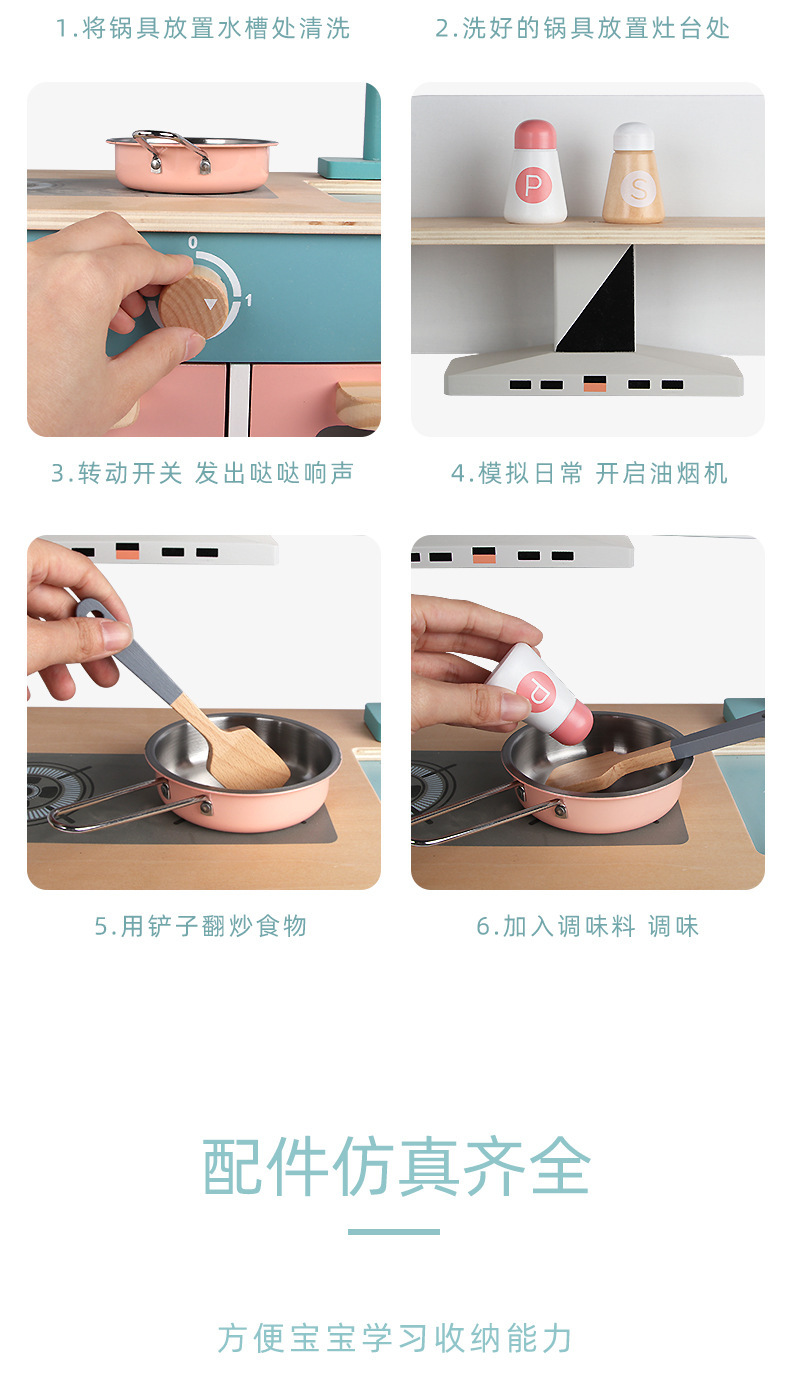 1.将锅具放置水槽处清洗

2.洗好的锅具放置灶台处

0

1

P

S

3.转动开关 发出哒哒响声

4.模拟日常 开启油烟机

P

5.用铲子翻炒食物

6.加入调味料 调味

配件仿真齐全

方便宝宝学习收纳能力