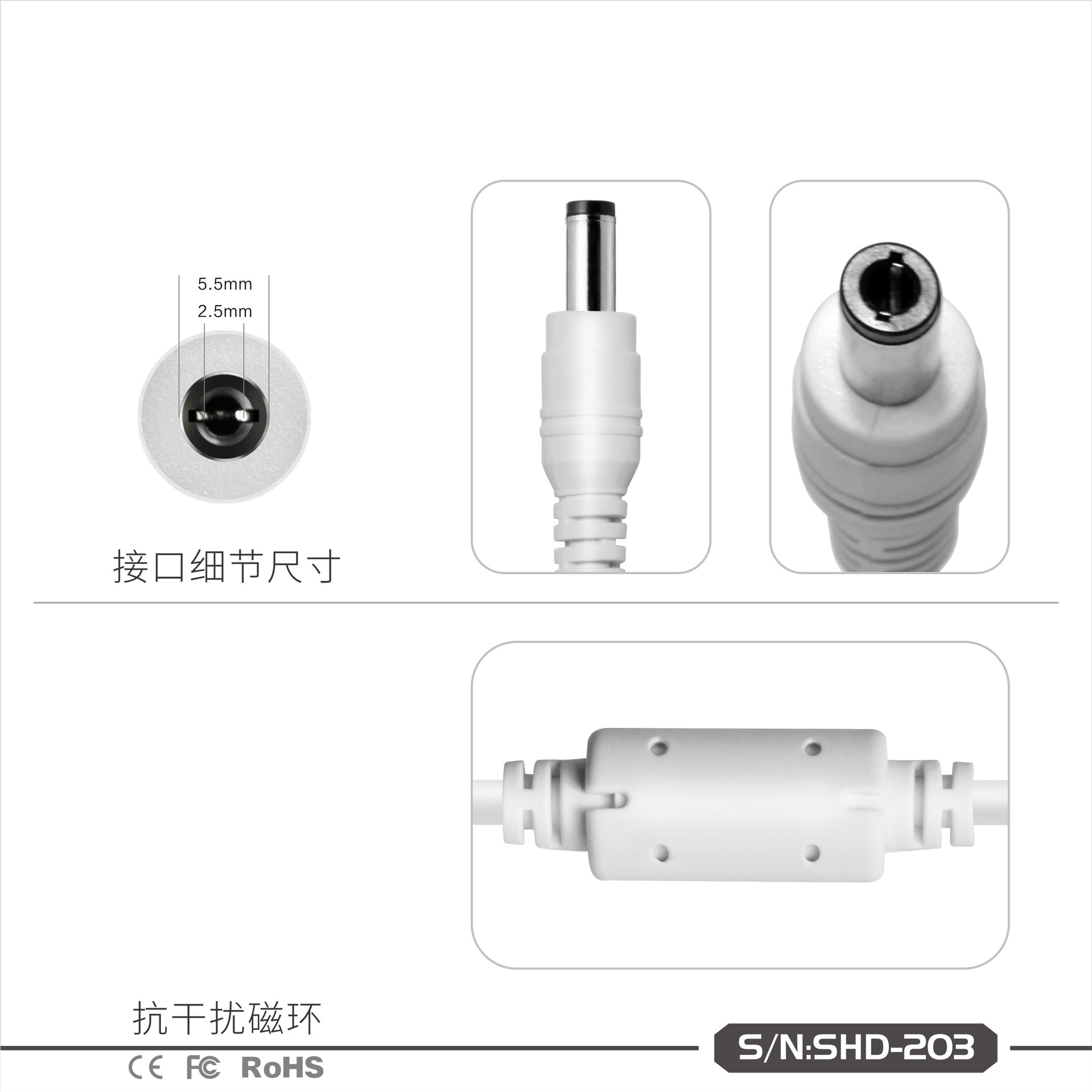 5.5mm
2.5mm

接口细节尺寸

抗干扰磁环

S/N:SHD-203

CE FC RoHS