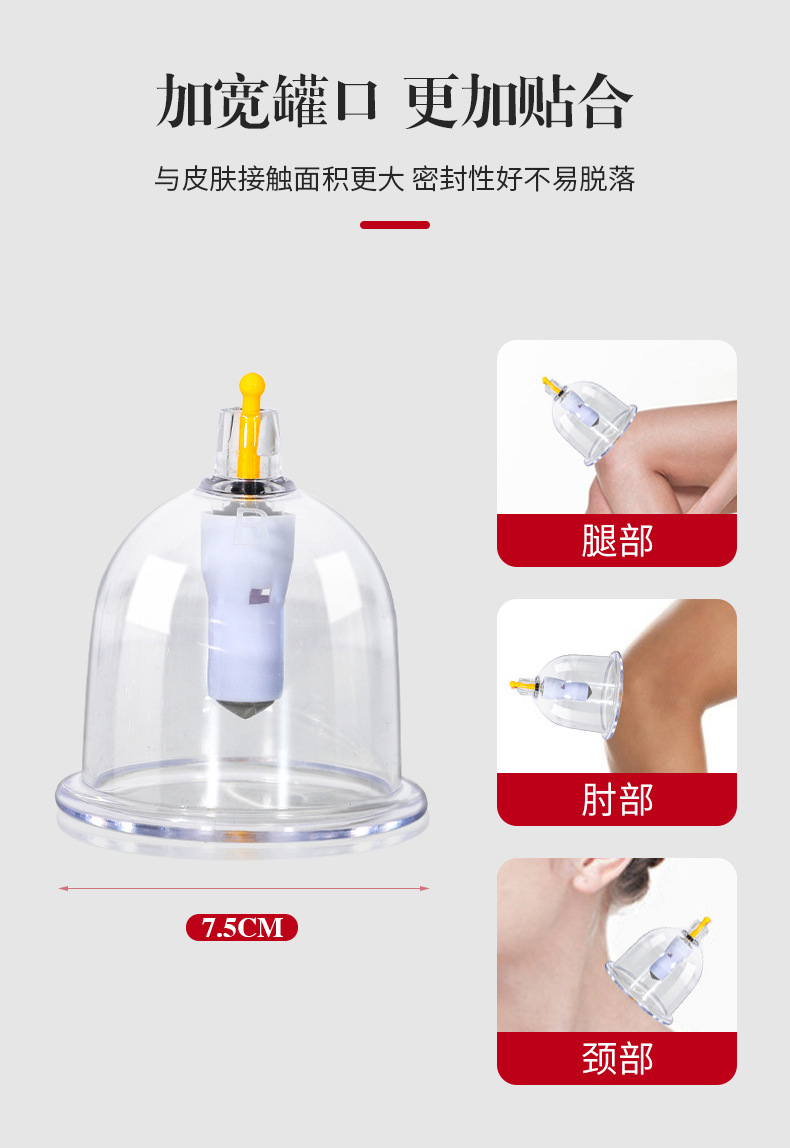 加宽罐口 更加贴合

与皮肤接触面积更大 密封性好不易脱落

7.5CM

腿部

肘部

颈部