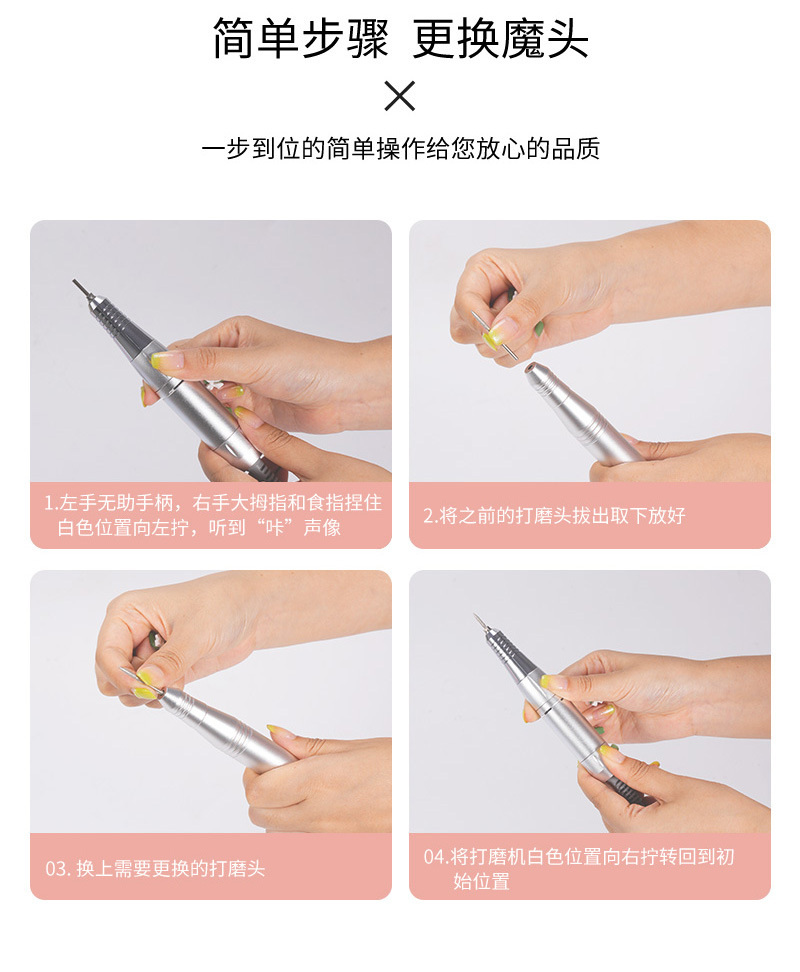 简单步骤 更换魔头

×

一步到位的简单操作给您放心的品质

1.左手无助手柄，右手大拇指和食指捏住白色位置向左拧，听到“咔”声像

2.将之前的打磨头拔出取下放好

03. 换上需要更换的打磨头

04.将打磨机白色位置向右拧转回到初始位置