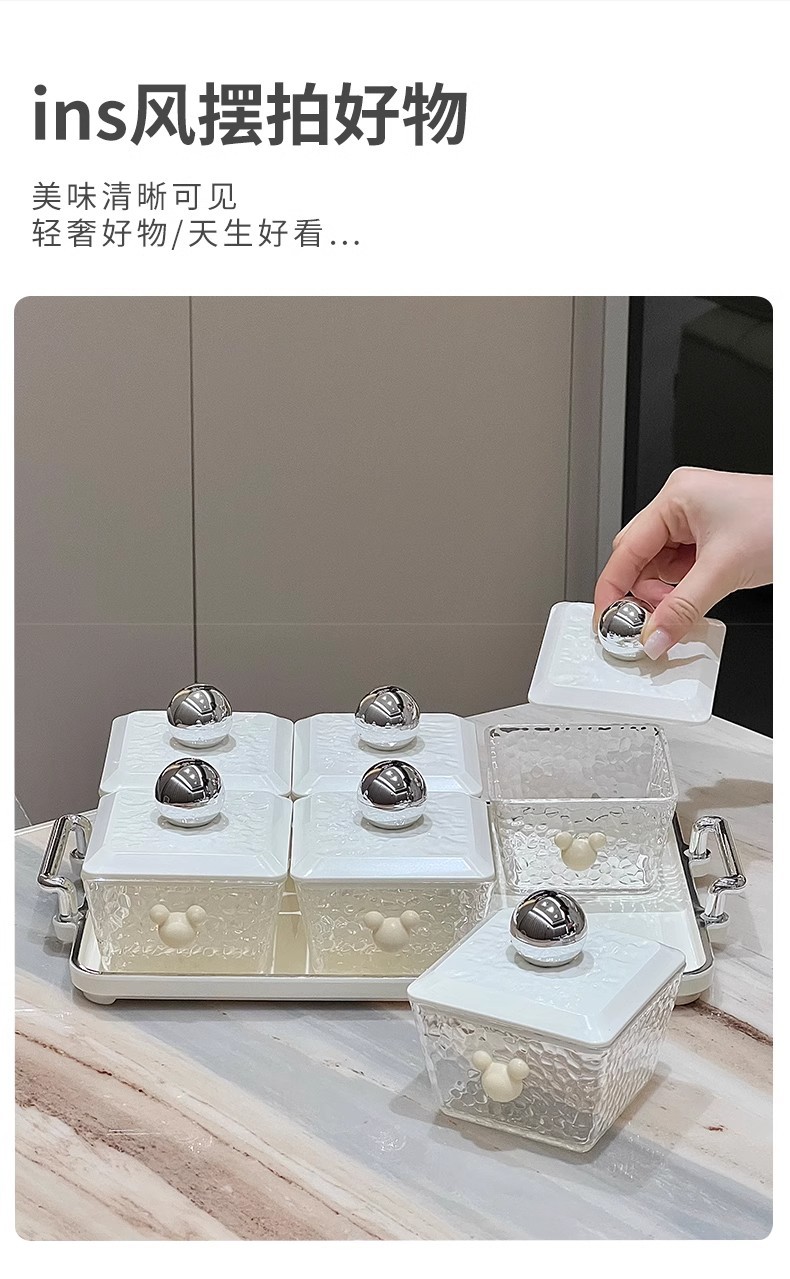 ins风摆拍好物

美味清晰可见
轻奢好物/天生好看...