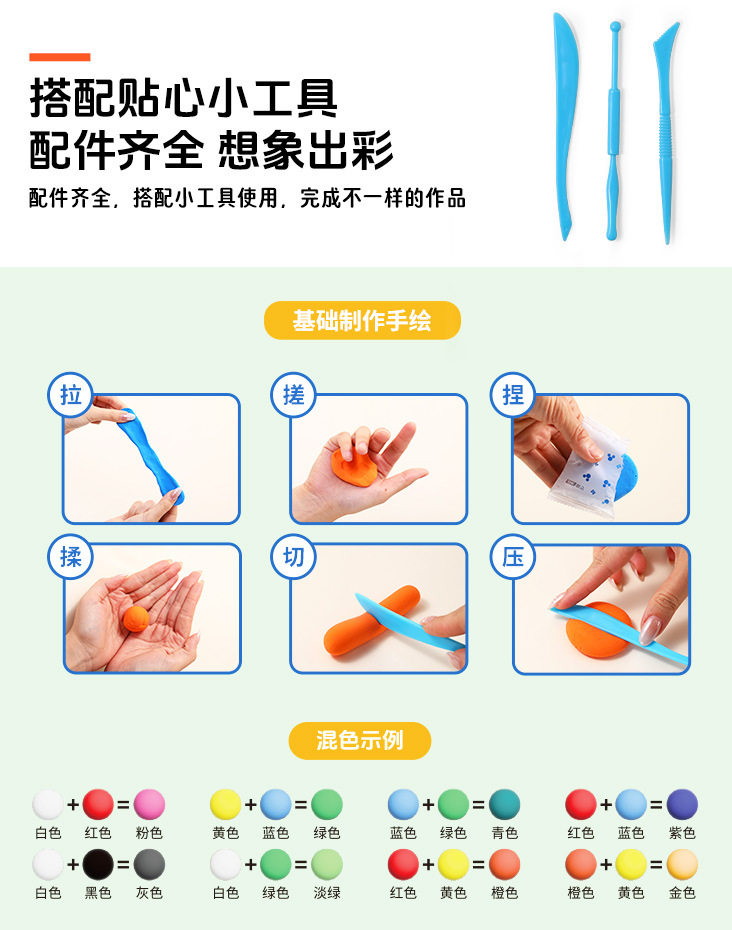 搭配贴心小工具
配件齐全 想象出彩

配件齐全，搭配小工具使用，完成不一样的作品

基础制作手绘

拉

搓

捏

揉

切

压

混色示例

白色 + 红色 = 粉色

黄色 + 蓝色 = 绿色

蓝色 + 绿色 = 青色

红色 + 蓝色 = 紫色

白色 + 黑色 = 灰色

白色 + 绿色 = 淡绿

红色 + 黄色 = 橙色

橙色 + 黄色 = 金色