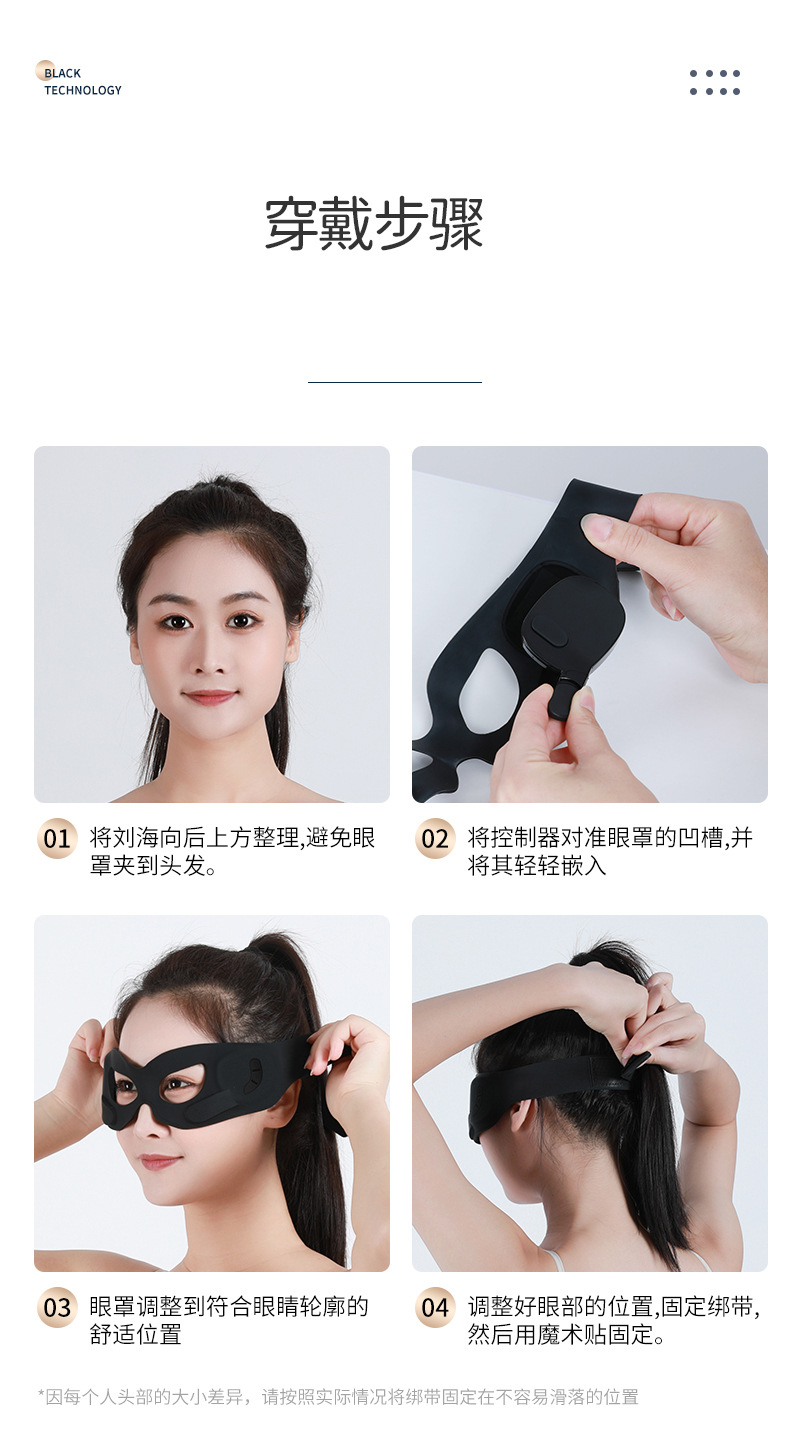 BLACK
TECHNOLOGY

穿戴步骤

01 将刘海向后上方整理,避免眼罩夹到头发。

02 将控制器对准眼罩的凹槽,并将其轻轻嵌入

03 眼罩调整到符合眼睛轮廓的舒适位置

04 调整好眼部的位置,固定绑带,然后用魔术贴固定。

*因每个人头部的大小差异，请按照实际情况将绑带固定在不容易滑落的位置