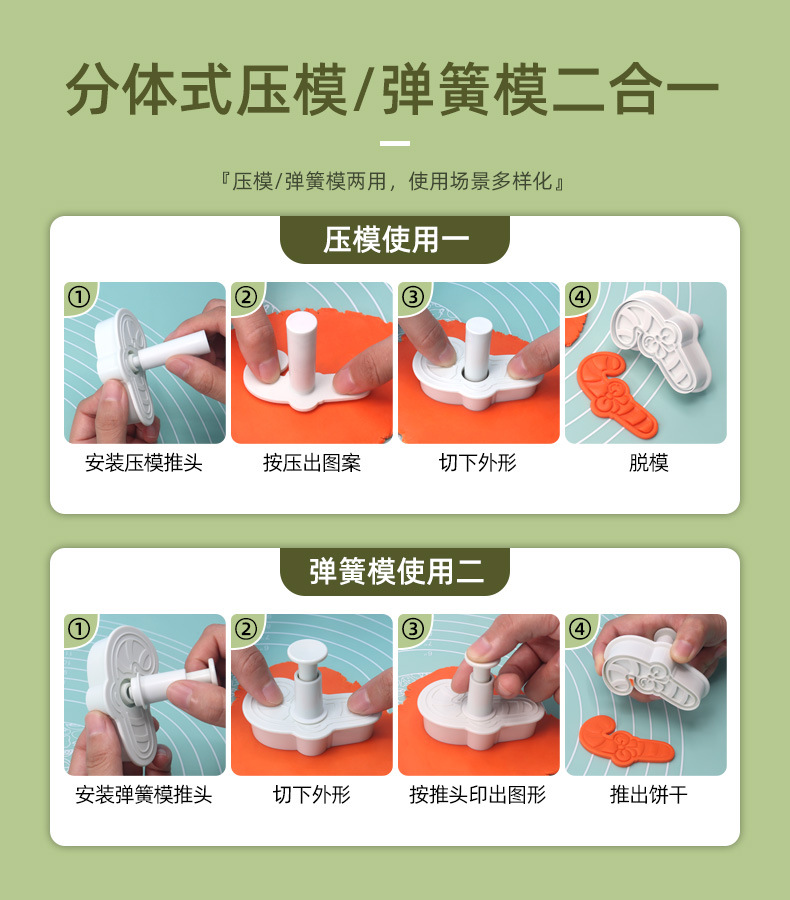 分体式压模/弹簧模二合一

『压模/弹簧模两用，使用场景多样化』

压模使用一

①
安装压模推头

②
按压出图案

③
切下外形

④
脱模

弹簧模使用二

①
安装弹簧模推头

②
切下外形

③
按推头印出图形

④
推出饼干