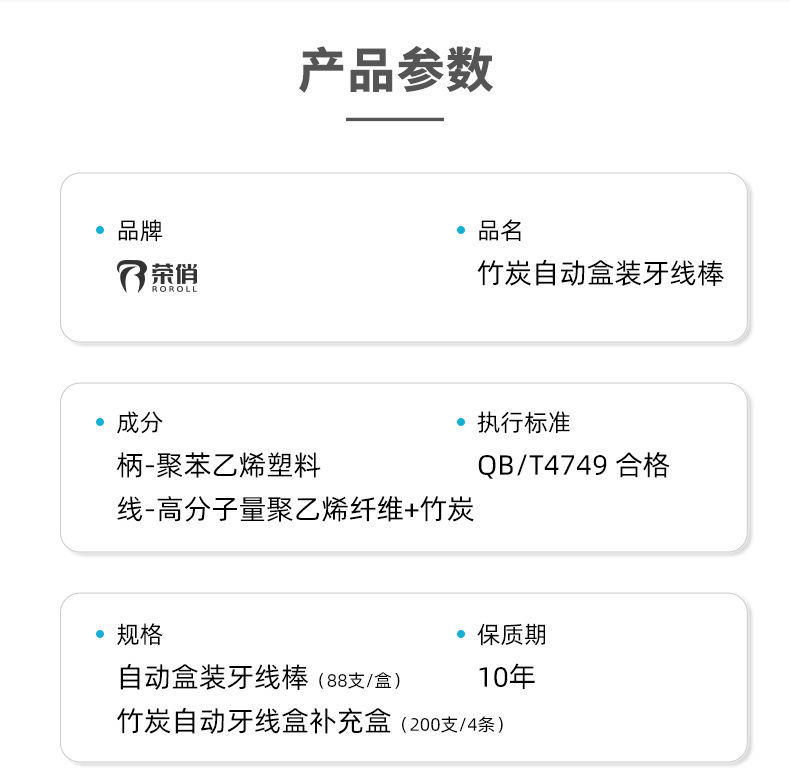 产品参数

• 品牌
荣俏
ROROLL

• 品名
竹炭自动盒装牙线棒

• 成分
柄-聚苯乙烯塑料
线-高分子量聚乙烯纤维+竹炭

• 执行标准
QB/T4749 合格

• 规格
自动盒装牙线棒（88支/盒）
竹炭自动牙线盒补充盒（200支/4条）

• 保质期
10年