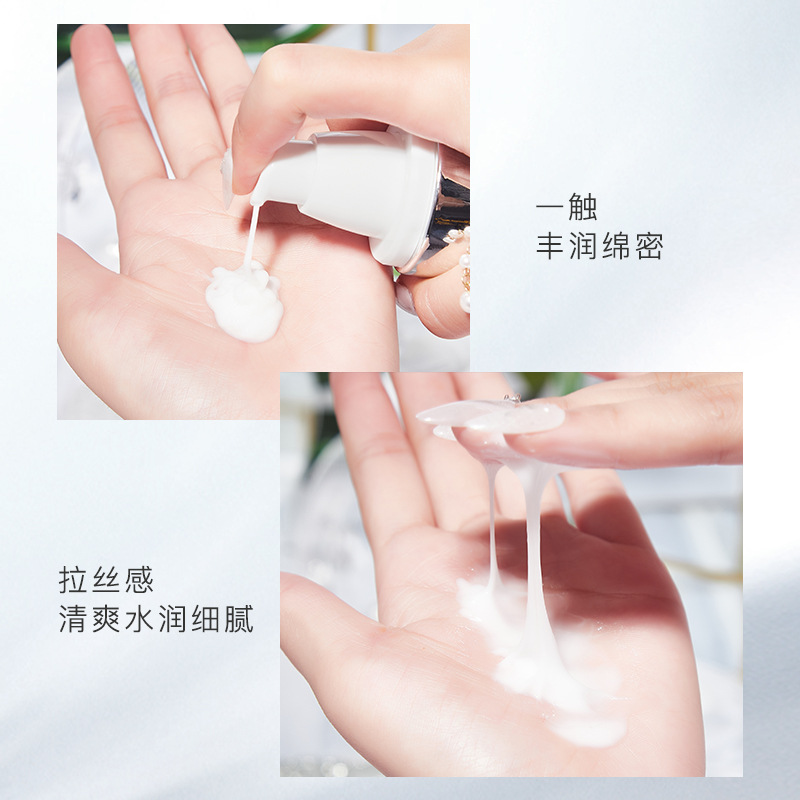 一触
丰润绵密

拉丝感
清爽水润细腻