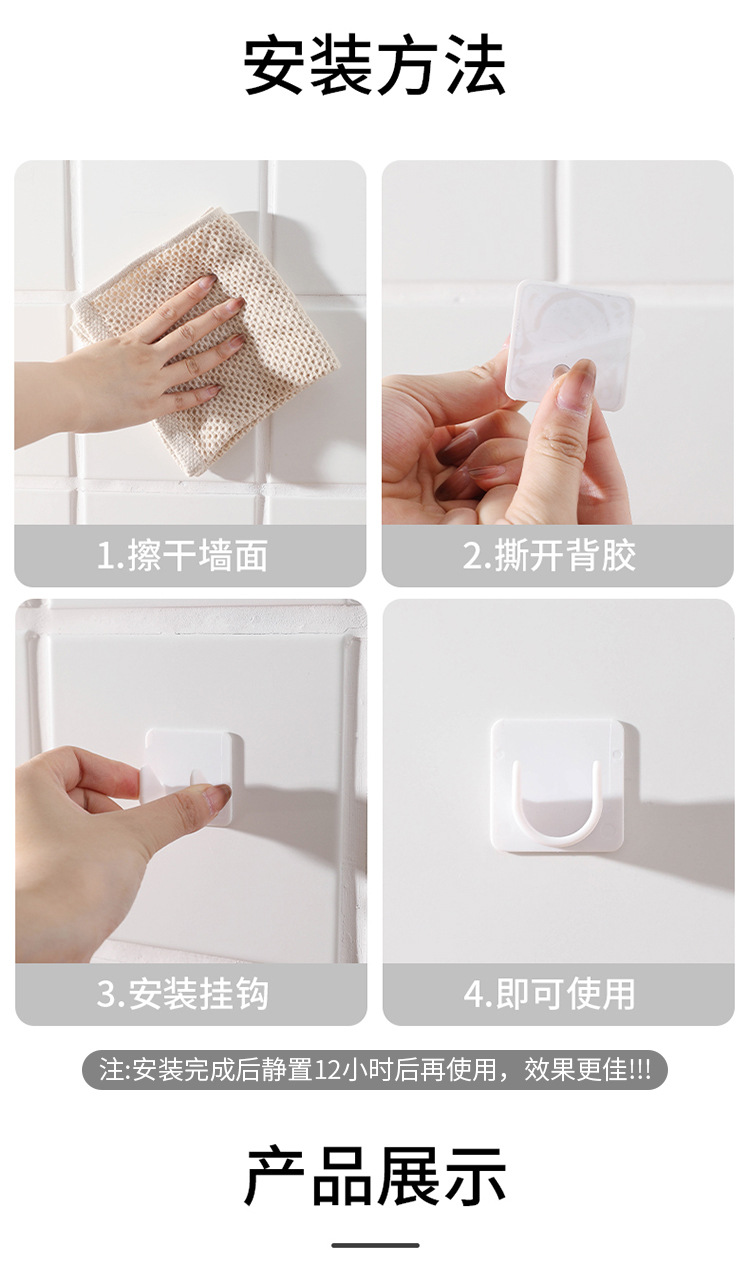 安装方法

1.擦干墙面

2.撕开背胶

3.安装挂钩

4.即可使用

注:安装完成后静置12小时后再使用，效果更佳!!!

产品展示