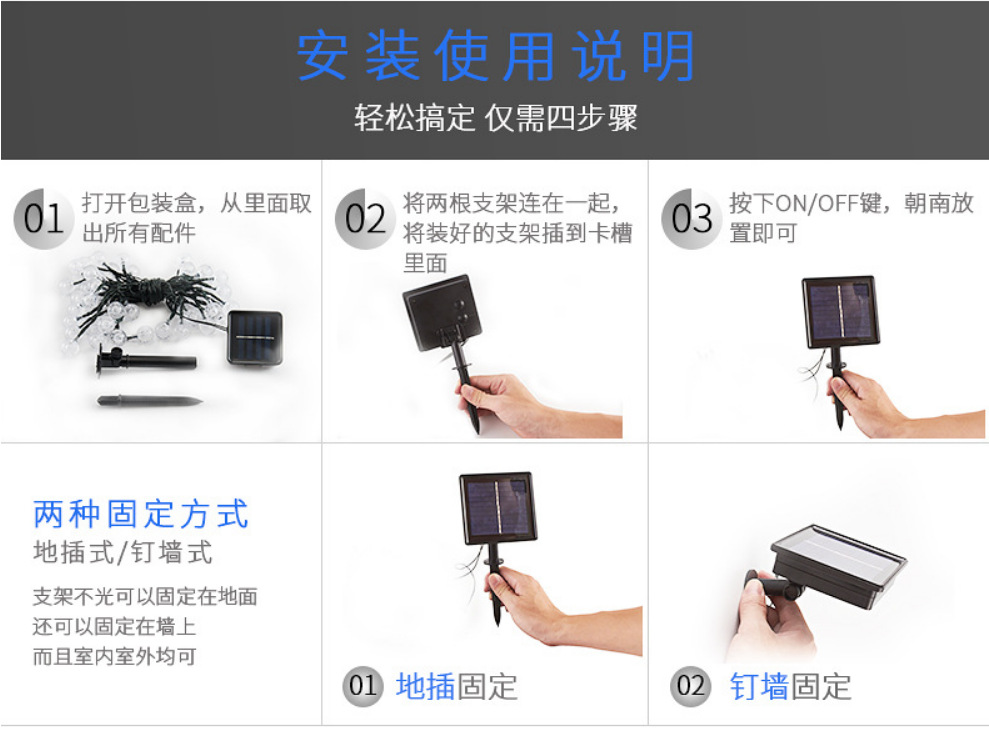 安装使用说明

轻松搞定 仅需四步骤

01 打开包装盒，从里面取出所有配件

02 将两根支架连在一起，将装好的支架插到卡槽里面

03 按下ON/OFF键，朝南放置即可

两种固定方式

地插式/钉墙式

支架不光可以固定在地面
还可以固定在墙上
而且室内室外均可

01 地插固定

02 钉墙固定