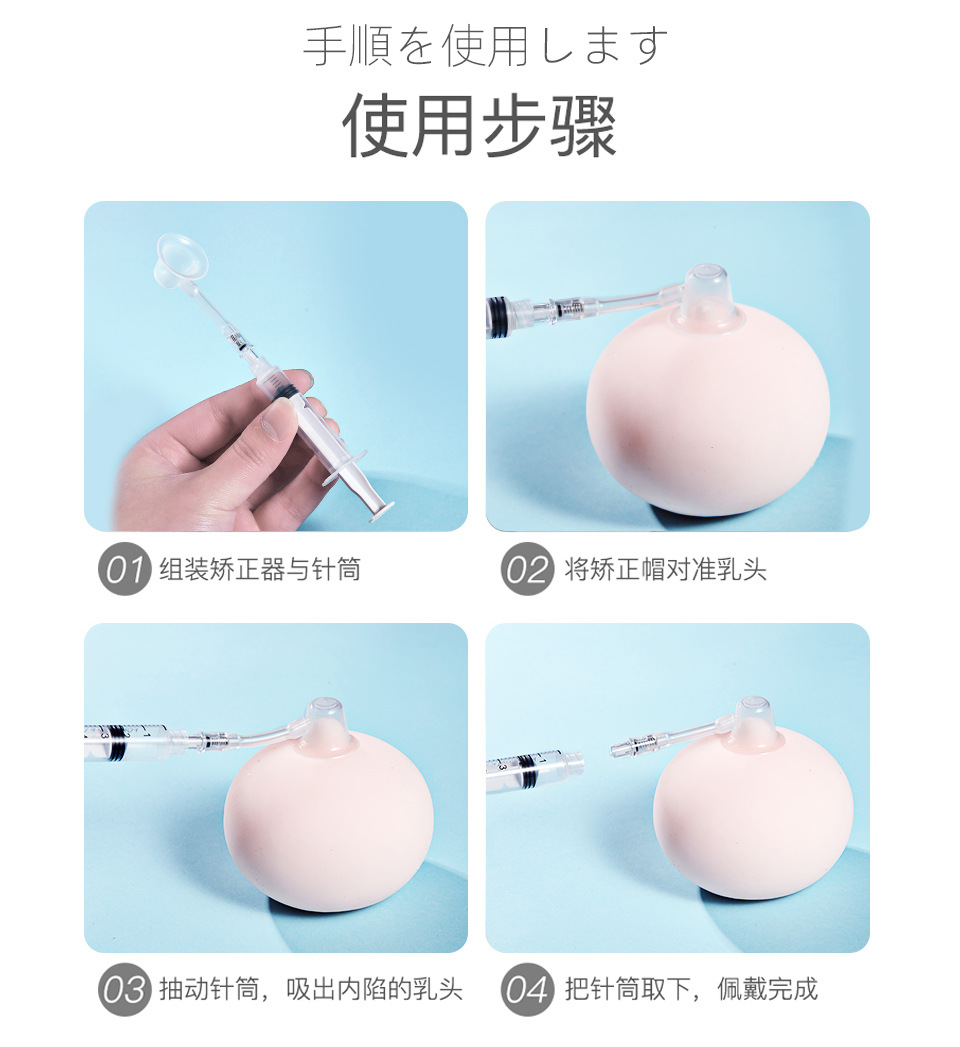 手順を使用します

使用步骤

01 组装矫正器与针筒

02 将矫正帽对准乳头

03 抽动针筒，吸出内陷的乳头

04 把针筒取下，佩戴完成