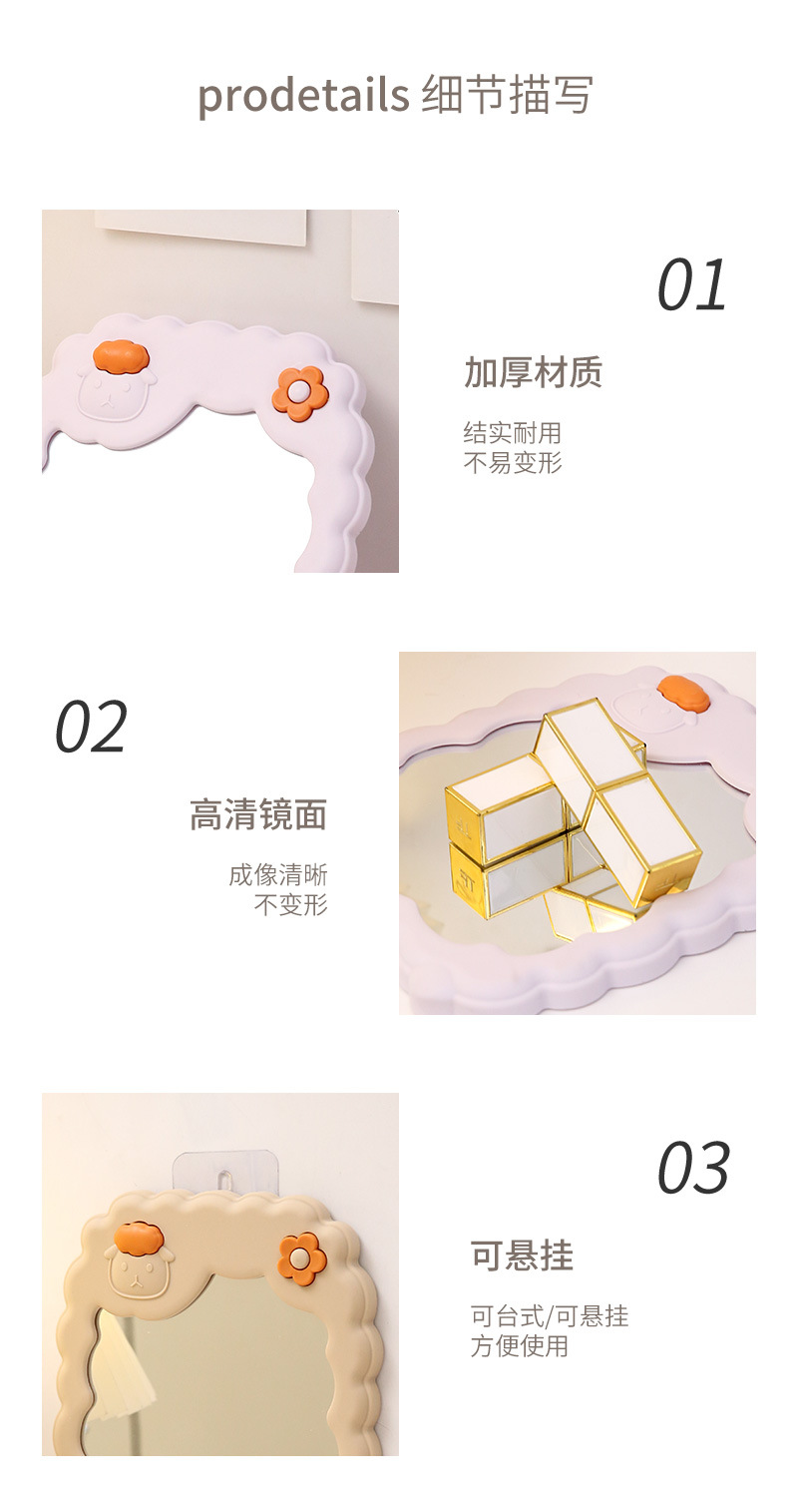 prodetails 细节描写

01

加厚材质

结实耐用
不易变形

02

高清镜面

成像清晰
不变形

03

可悬挂

可台式/可悬挂
方便使用