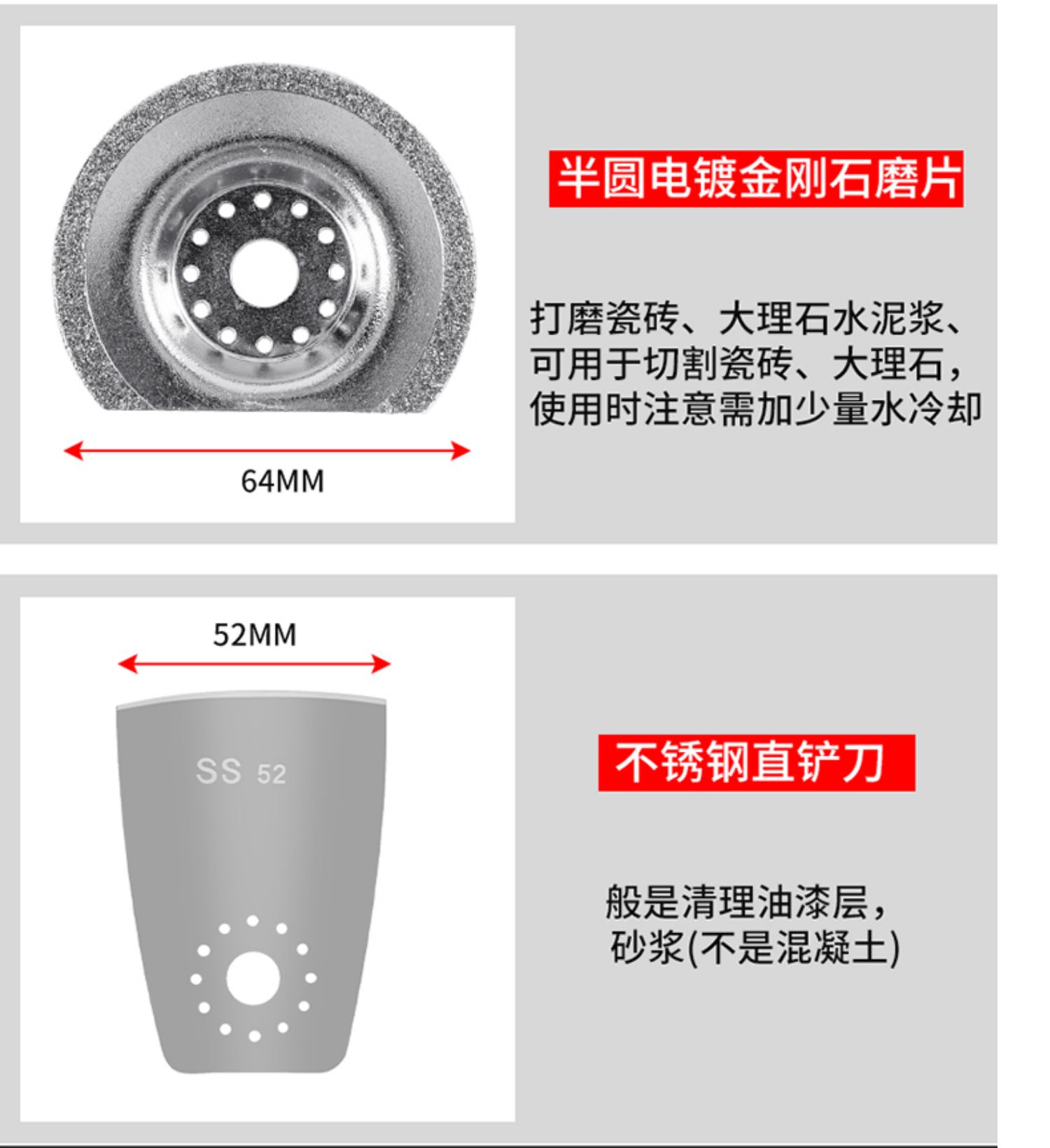 64MM

半圆电镀金刚石磨片

打磨瓷砖、大理石水泥浆、可用于切割瓷砖、大理石，使用时注意需加少量水冷却

52MM

SS 52

不锈钢直铲刀

般是清理油漆层，砂浆(不是混凝土)