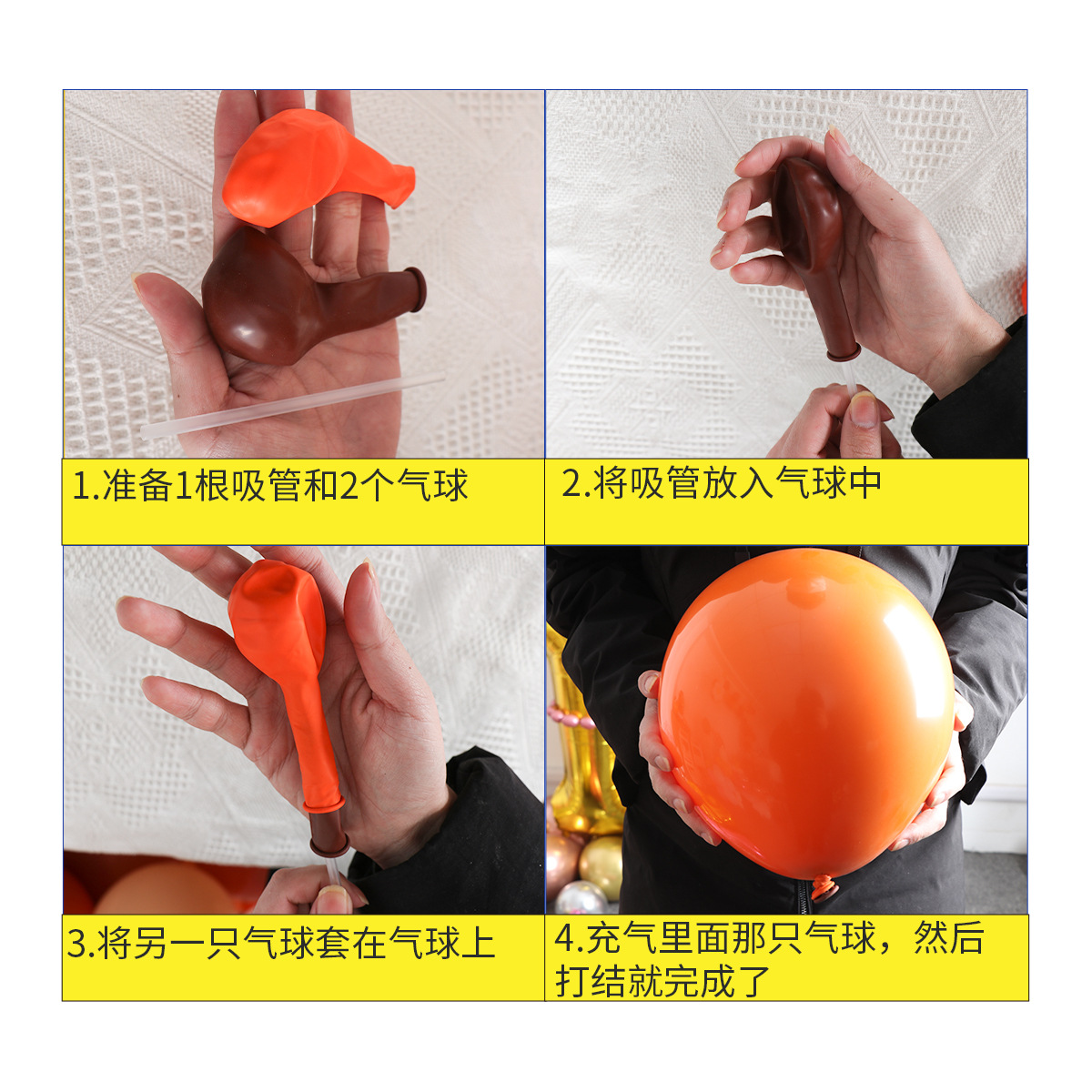 1.准备1根吸管和2个气球

2.将吸管放入气球中

3.将另一只气球套在气球上

4.充气里面那只气球，然后打结就完成了