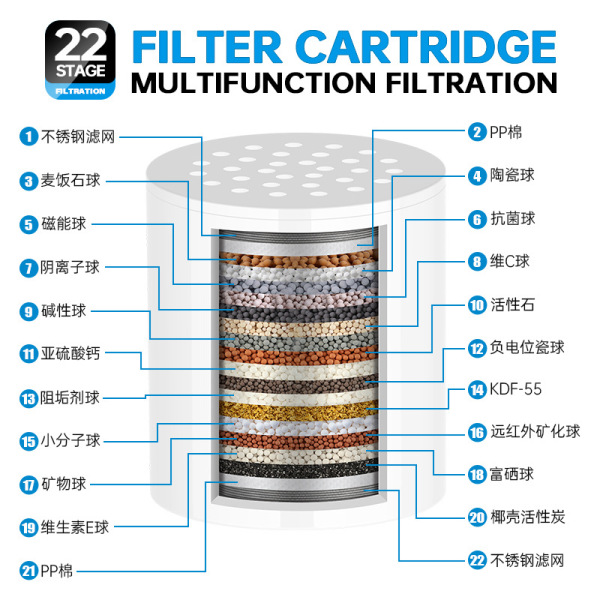 22 STAGE FILTRATION

FILTER CARTRIDGE
MULTIFUNCTION FILTRATION

1 不锈钢滤网
3 麦饭石球
5 磁能球
7 阴离子球
9 碱性球
11 亚硫酸钙
13 阻垢剂球
15 小分子球
17 矿物球
19 维生素E球
21 PP棉

2 PP棉
4 陶瓷球
6 抗菌球
8 维C球
10 活性石
12 负电位瓷球
14 KDF-55
16 远红外矿化球
18 富硒球
20 椰壳活性炭
22 不锈钢滤网