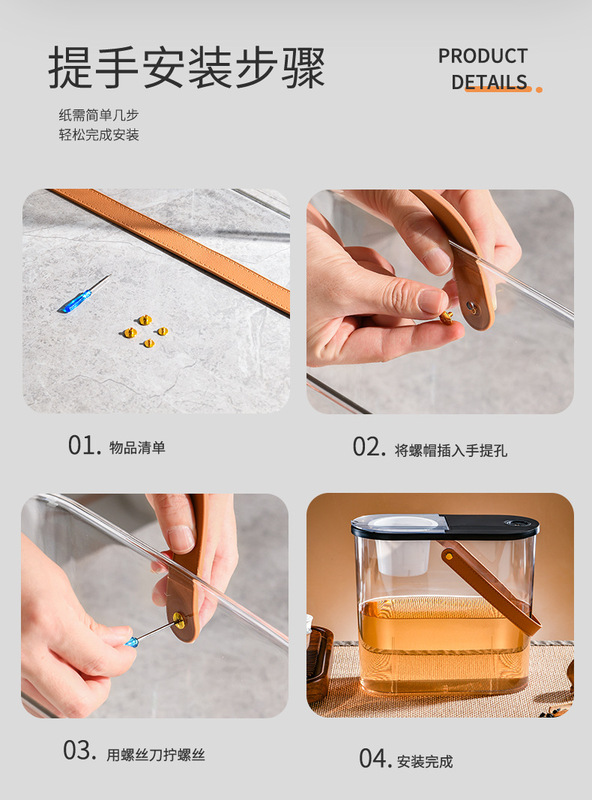 提手安装步骤

PRODUCT DETAILS

纸需简单几步
轻松完成安装

01. 物品清单

02. 将螺帽插入手提孔

03. 用螺丝刀拧螺丝

04. 安装完成