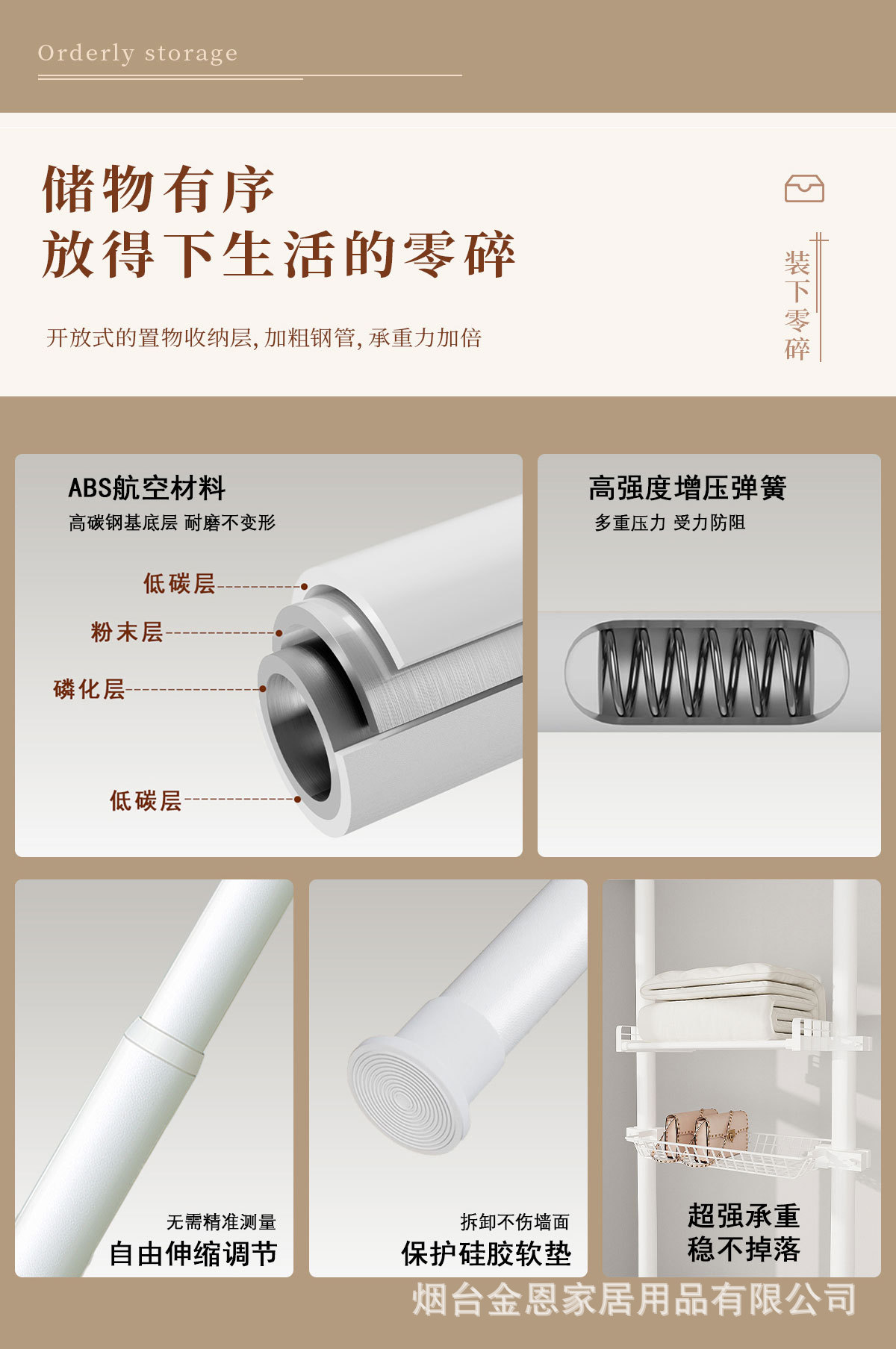 Orderly storage

储物有序
放得下生活的零碎

开放式的置物收纳层，加粗钢管，承重力加倍

装下零碎

ABS航空材料
高碳钢基底层 耐磨不变形

低碳层
粉末层
磷化层
低碳层

高强度增压弹簧
多重压力 受力防阻

无需精准测量
自由伸缩调节

拆卸不伤墙面
保护硅胶软垫

超强承重
稳不掉落

烟台金恩家居用品有限公司